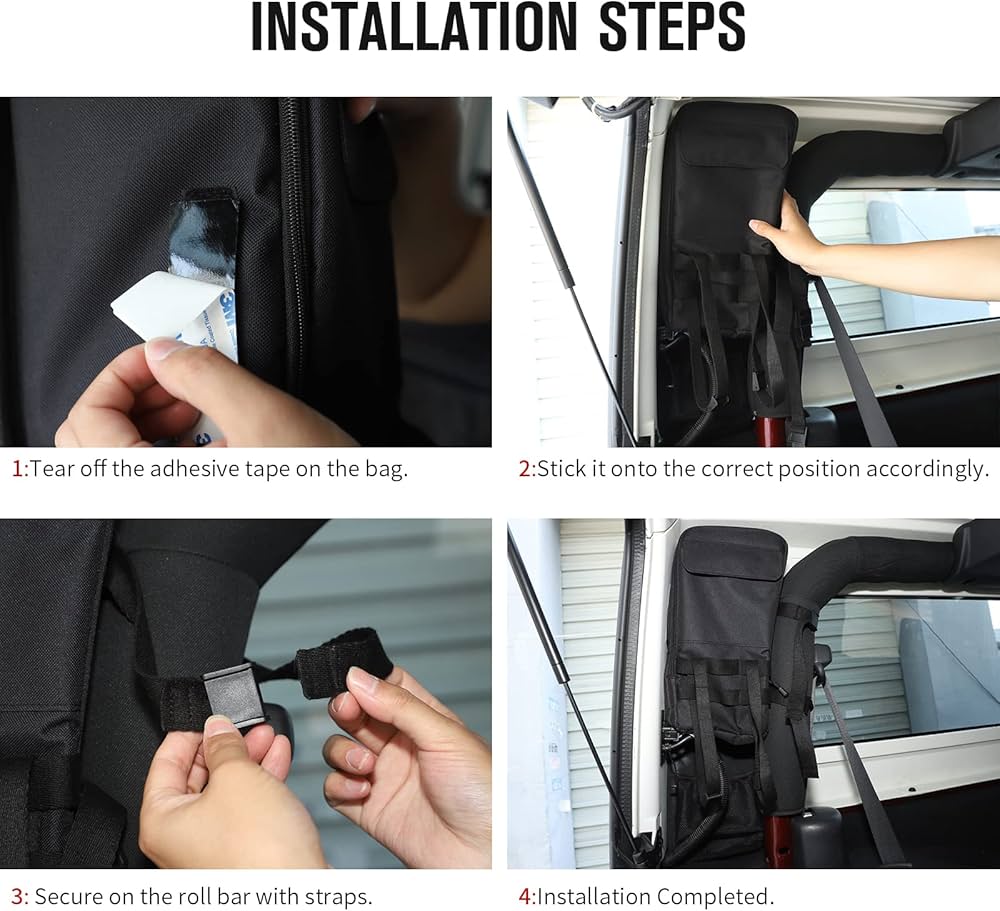 INSTALLATION STEPS

1:Tear off the adhesive tape on the bag.

2:Stick it onto the correct position accordingly.

3: Secure on the roll bar with straps.

4:Installation Completed.