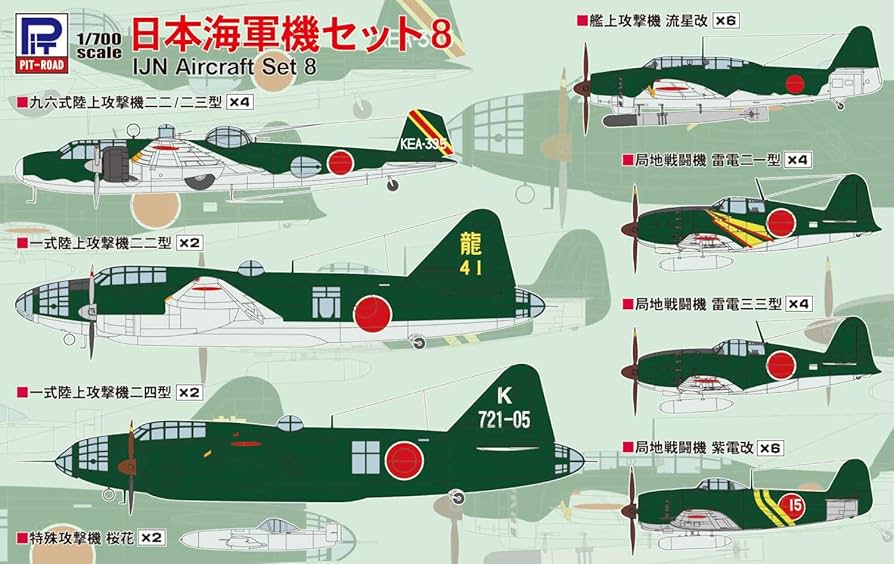 PIT-ROAD

1/700 scale

日本海軍機セット8

IJN Aircraft Set 8

■九六式陸上攻撃機二二/二三型 ×4

KEA-335

■一式陸上攻撃機二二型 ×2

龍 41

■一式陸上攻撃機二四型 ×2

K 721-05

■特殊攻撃機 桜花 ×2

■艦上攻撃機 流星改 ×6

■局地戦闘機 雷電二一型 ×4

■局地戦闘機 雷電三三型 ×4

■局地戦闘機 紫電改 ×6

15