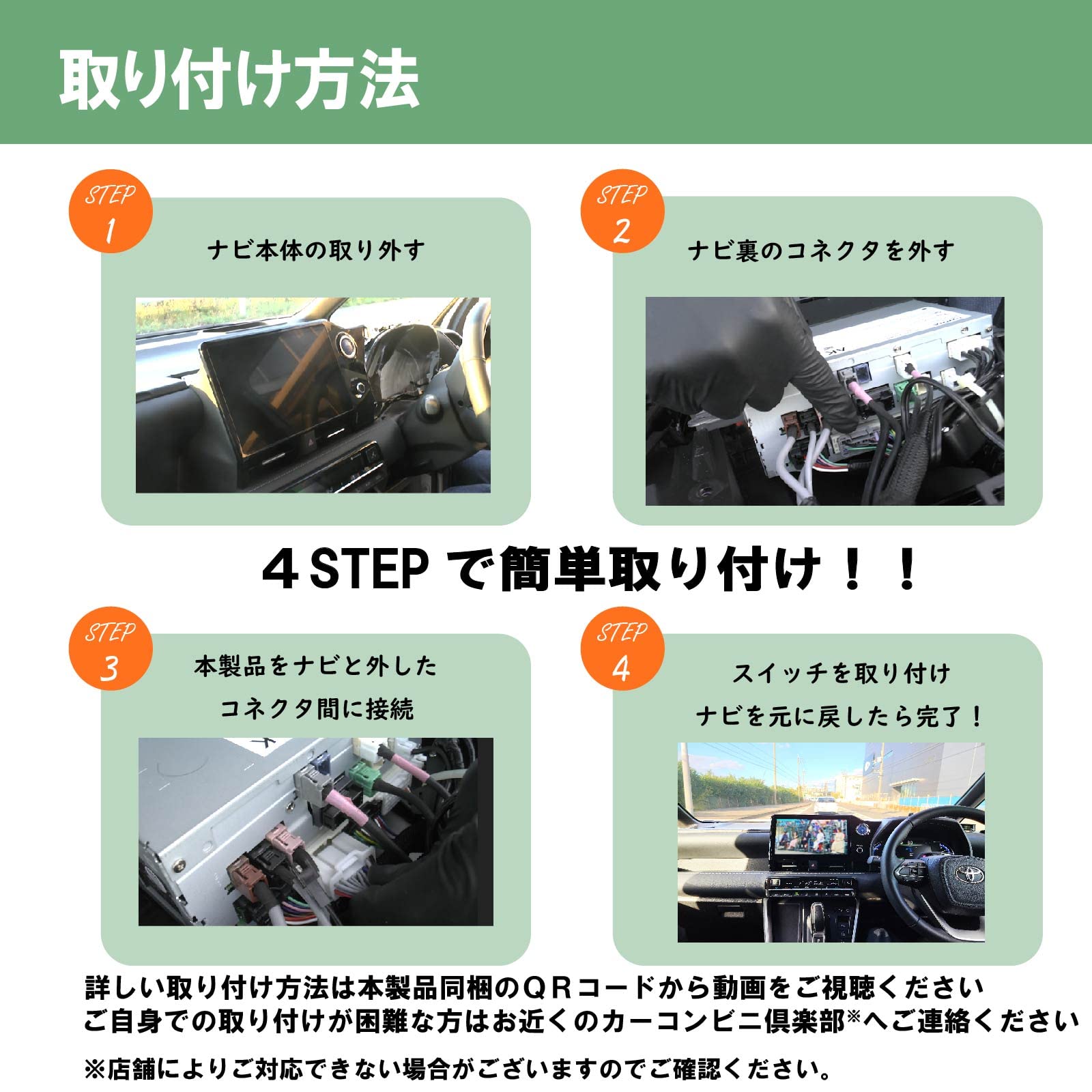 取り付け方法

STEP 1
ナビ本体の取り外す

STEP 2
ナビ裏のコネクタを外す

４STEP で簡単取り付け！！

STEP 3
本製品をナビと外した
コネクタ間に接続

STEP 4
スイッチを取り付け
ナビを元に戻したら完了！

詳しい取り付け方法は本製品同梱のＱＲコードから動画をご視聴ください
ご自身での取り付けが困難な方はお近くのカーコンビニ倶楽部※へご連絡ください

※店舗によりご対応できない場合がございますのでご確認ください。