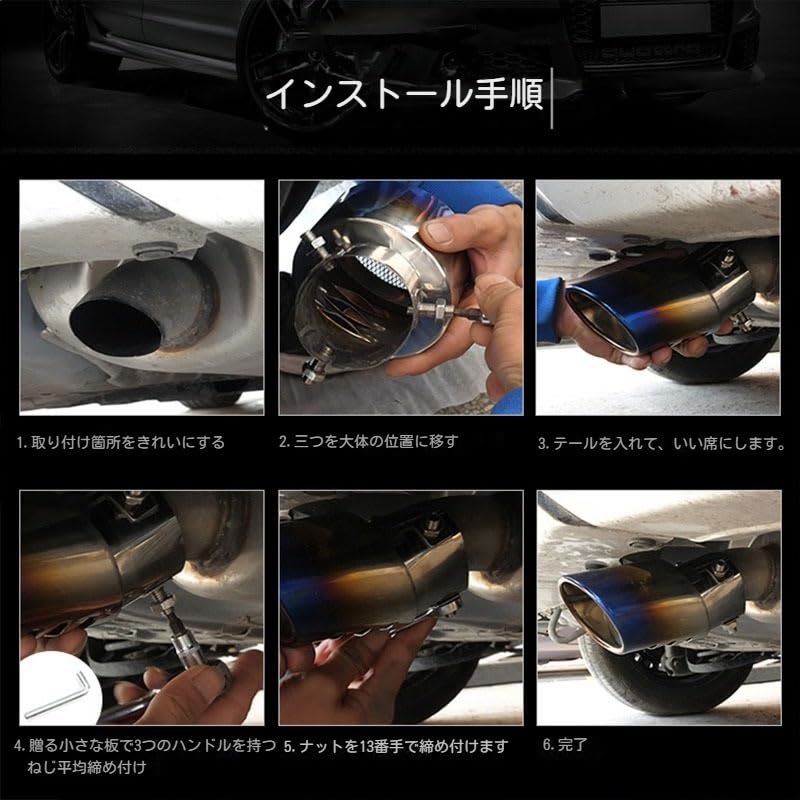 インストール手順

1. 取り付け箇所をきれいにする

2. 三つを大体の位置に移す

3. テールを入れて、いい席にします。

4. 贈る小さな板で3つのハンドルを持つねじ平均締め付け

5. ナットを13番手で締め付けます

6. 完了