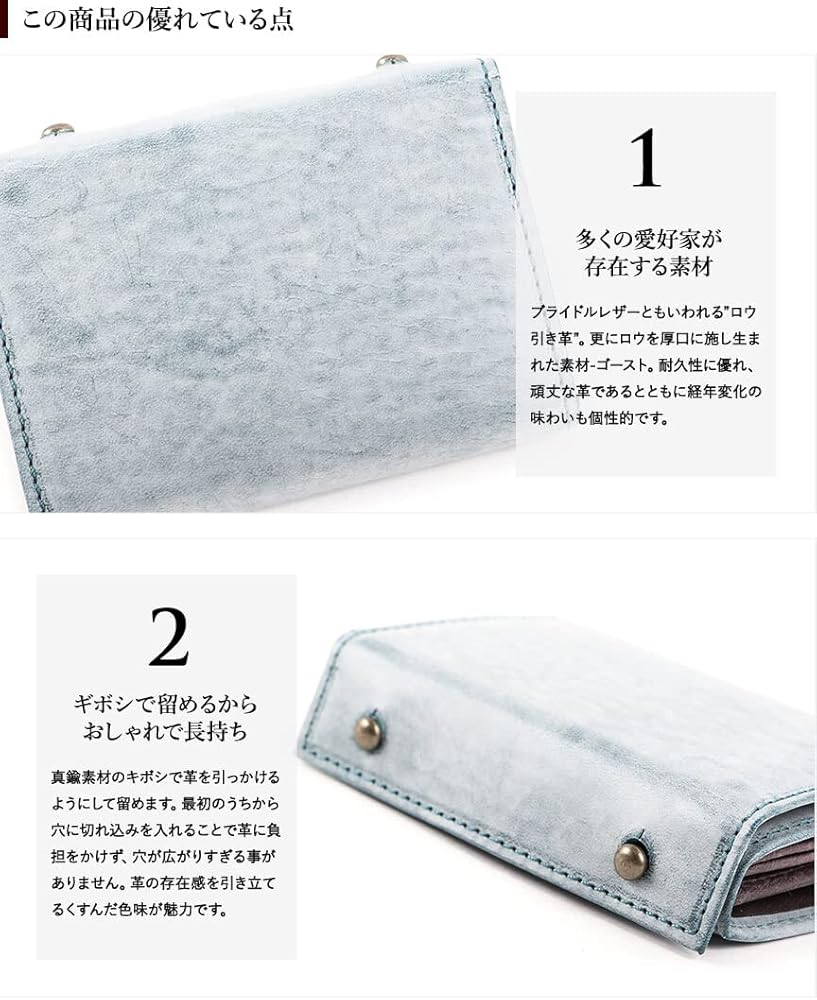 この商品の優れている点

1

多くの愛好家が
存在する素材

ブライドルレザーともいわれる"ロウ引き革"。更にロウを厚口に施し生まれた素材-ゴースト。耐久性に優れ、頑丈な革であるとともに経年変化の味わいも個性的です。

2

ギボシで留めるから
おしゃれで長持ち

真鍮素材のキボシで革を引っかけるようにして留めます。最初のうちから穴に切れ込みを入れることで革に負担をかけず、穴が広がりすぎる事がありません。革の存在感を引き立てるくすんだ色味が魅力です。