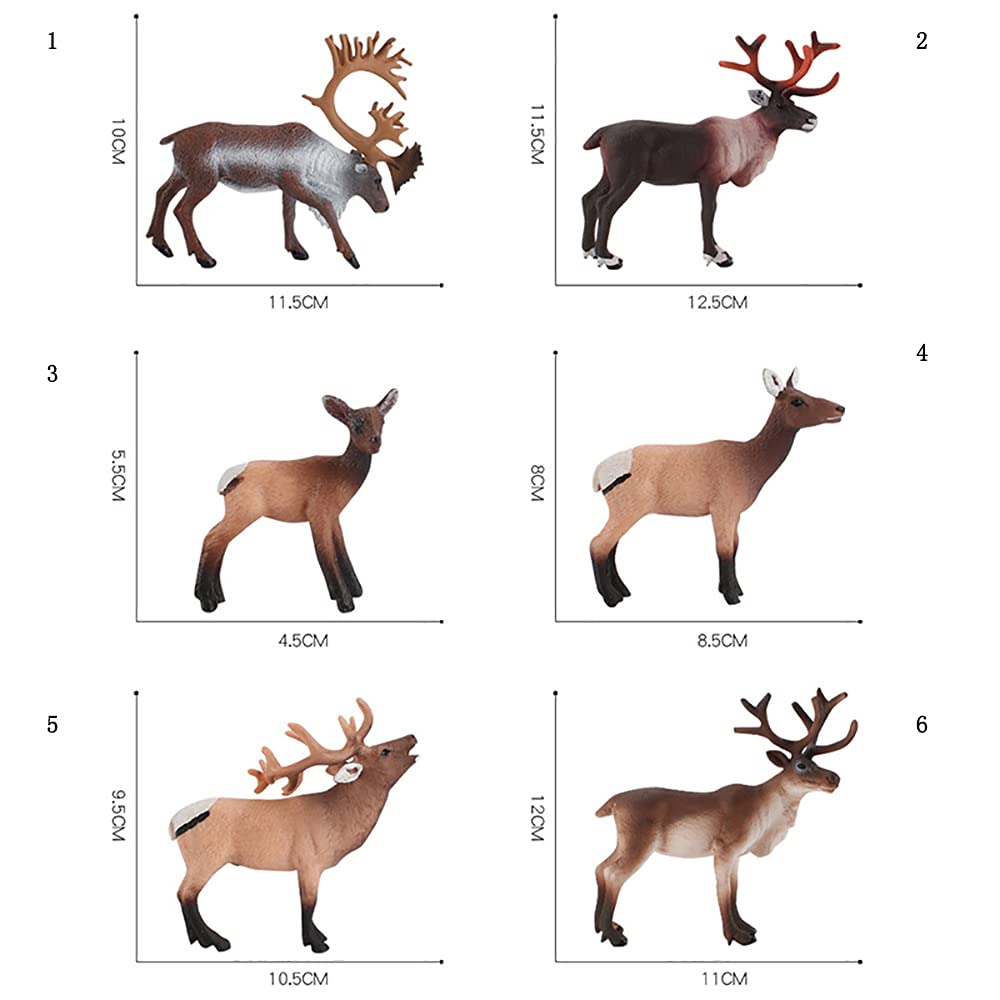 1

10CM

11.5CM

2

11.5CM

12.5CM

3

5.5CM

4.5CM

4

8CM

8.5CM

5

9.5CM

10.5CM

6

12CM

11CM