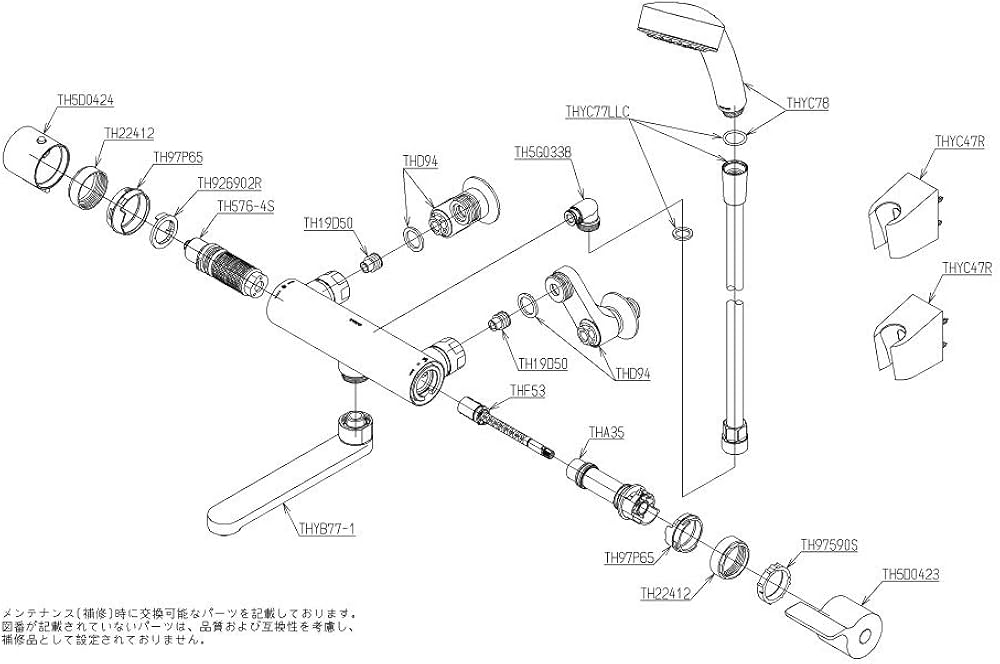 TH5D0424
TH22412
TH97P65
TH926902R
TH576-4S
TH19D50
THD94
TH5G033B
THYC77LLC
THYC78
THYC47R
THYC47R
TH19D50
THD94
THF53
THA35
THYB77-1
TH97P65
TH22412
TH97590S
TH5D0423

メンテナンス(補修)時に交換可能なパーツを記載しております。
図番が記載されていないパーツは、品質および互換性を考慮し、
補修品として設定されておりません。