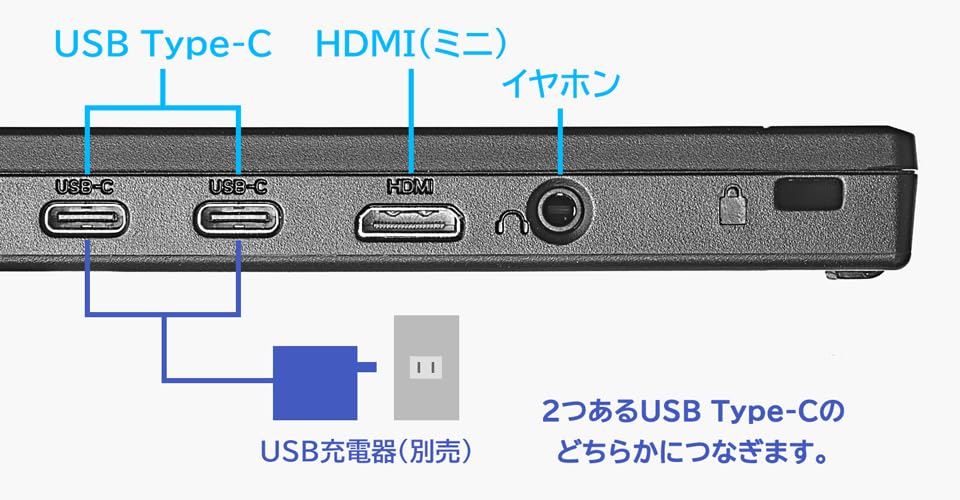 USB Type-C
HDMI(ミニ)
イヤホン
USB-C
USB-C
HDMI
USB充電器(別売)
2つあるUSB Type-Cの
どちらかにつなぎます。