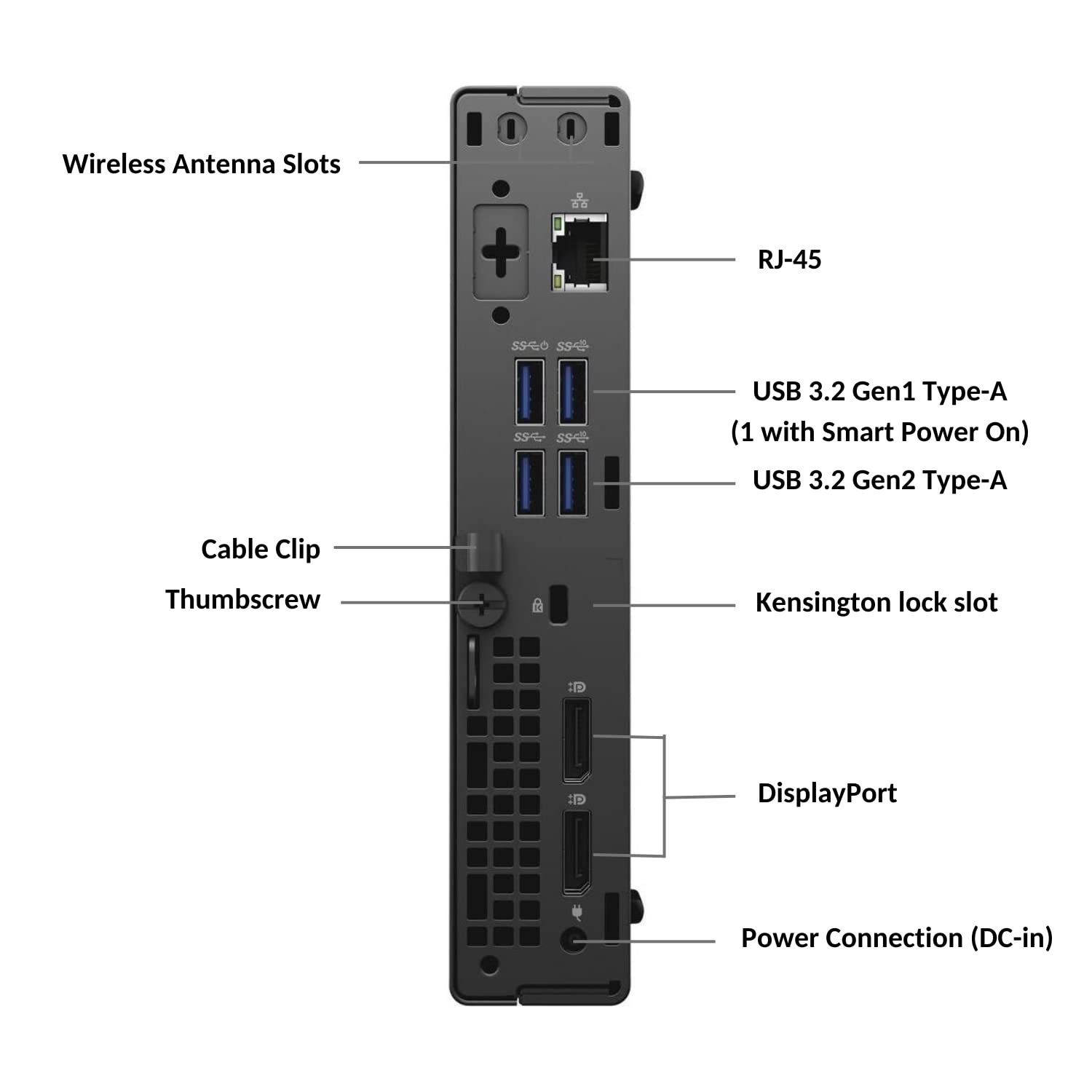 Wireless Antenna Slots

RJ-45

USB 3.2 Gen1 Type-A
(1 with Smart Power On)

USB 3.2 Gen2 Type-A

Cable Clip

Thumbscrew

Kensington lock slot

DisplayPort

Power Connection (DC-in)