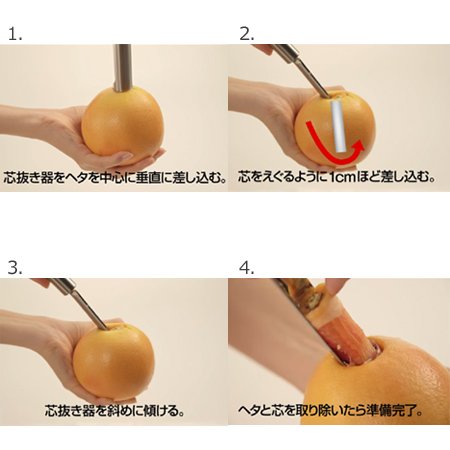 1.

芯抜き器をヘタを中心に垂直に差し込む。

2.

芯をえぐるように1cmほど差し込む。

3.

芯抜き器を斜めに傾ける。

4.

ヘタと芯を取り除いたら準備完了。