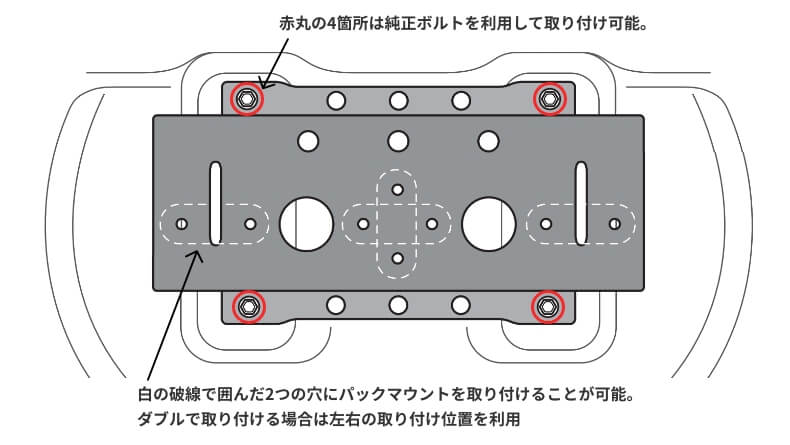 赤丸の4箇所は純正ボルトを利用して取り付け可能。

白の破線で囲んだ2つの穴にパックマウントを取り付けることが可能。
ダブルで取り付ける場合は左右の取り付け位置を利用