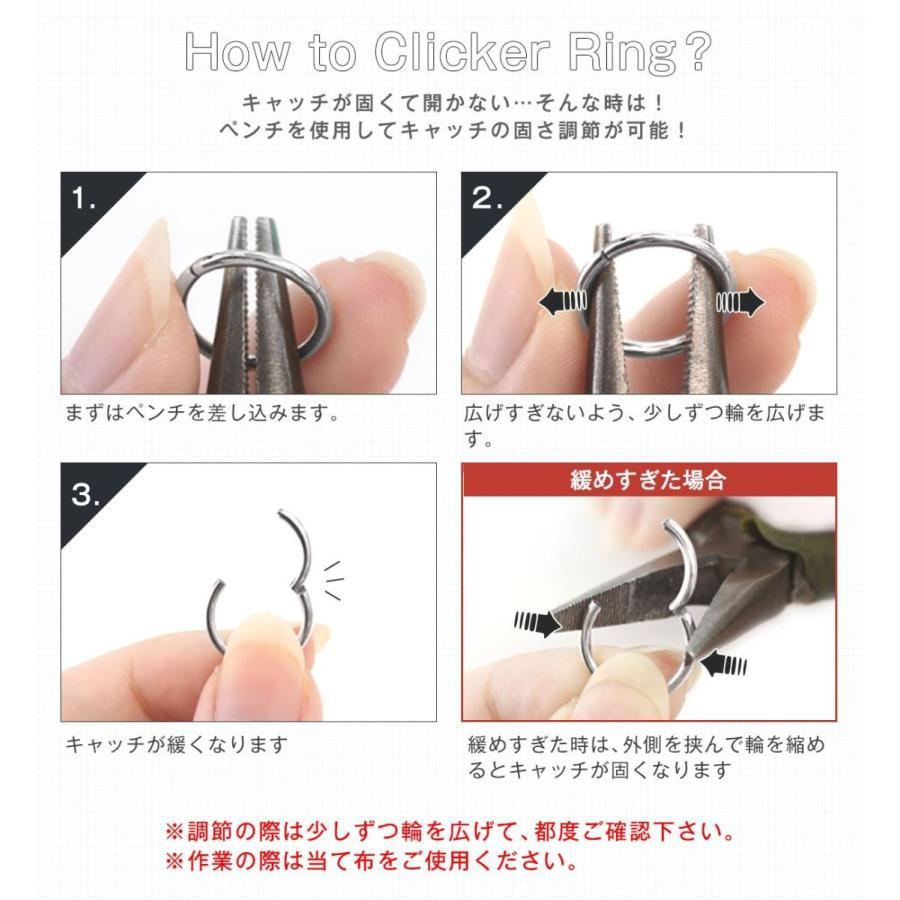 How to Clicker Ring?

キャッチが固くて開かない…そんな時は！
ペンチを使用してキャッチの固さ調節が可能！

1.

まずはペンチを差し込みます。

2.

広げすぎないよう、少しずつ輪を広げます。

3.

キャッチが緩くなります

緩めすぎた場合

緩めすぎた時は、外側を挟んで輪を縮めるとキャッチが固くなります

※調節の際は少しずつ輪を広げて、都度ご確認下さい。
※作業の際は当て布をご使用ください。