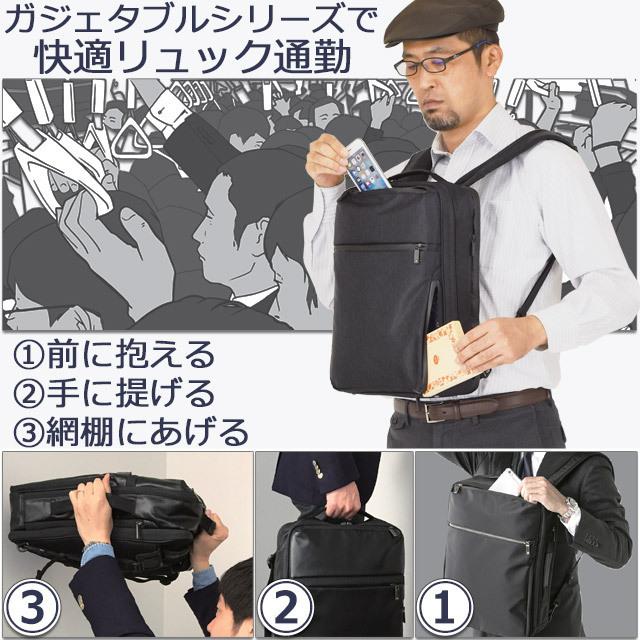 ガジェタブルシリーズで
快適リュック通勤

①前に抱える
②手に提げる
③網棚にあげる

③

②

①