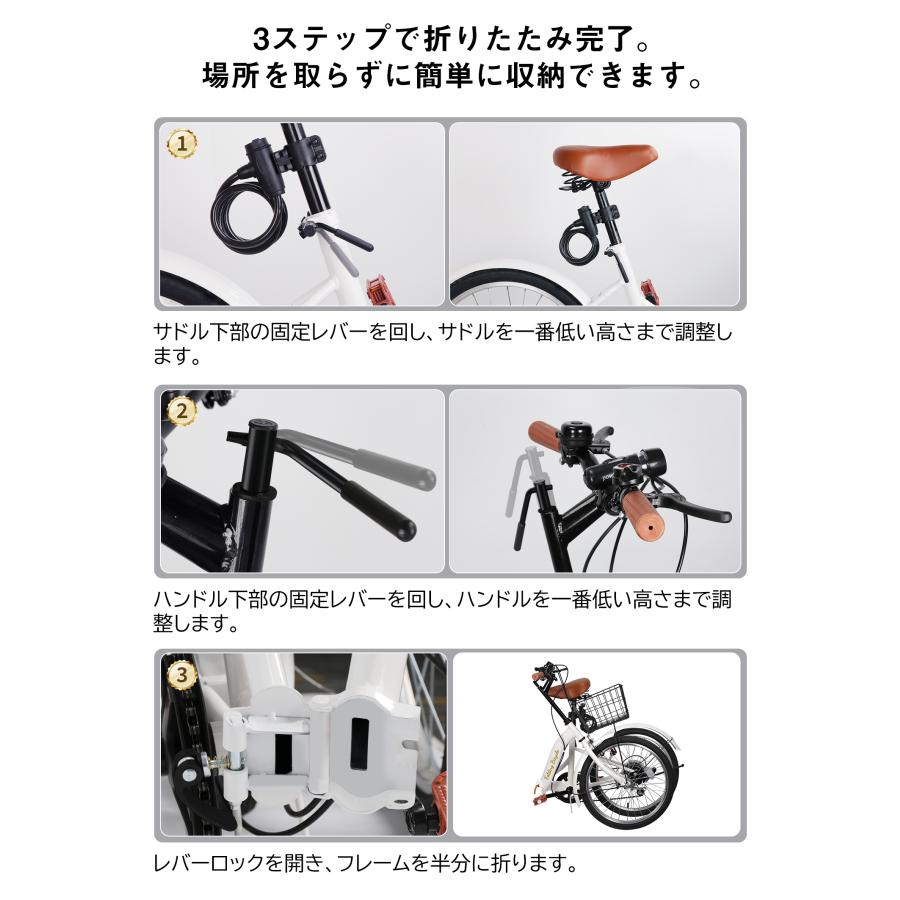 3ステップで折りたたみ完了。
場所を取らずに簡単に収納できます。

1

サドル下部の固定レバーを回し、サドルを一番低い高さまで調整します。

2

ハンドル下部の固定レバーを回し、ハンドルを一番低い高さまで調整します。

3

レバーロックを開き、フレームを半分に折ります。