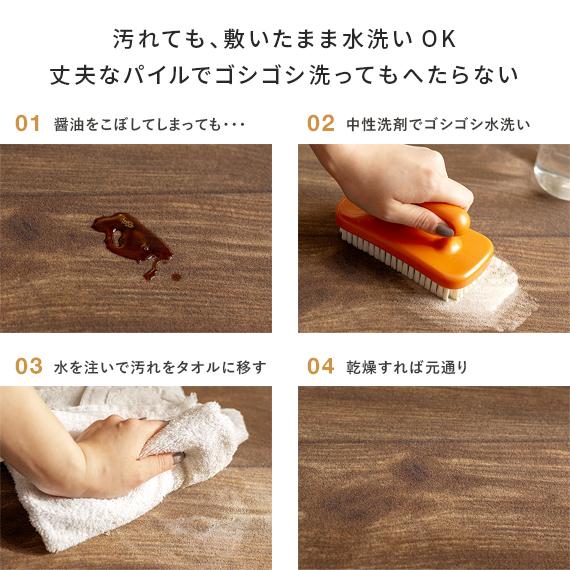 汚れても、敷いたまま水洗いOK
丈夫なパイルでゴシゴシ洗ってもへたらない

01 醤油をこぼしてしまっても・・・

02 中性洗剤でゴシゴシ水洗い

03 水を注いで汚れをタオルに移す

04 乾燥すれば元通り