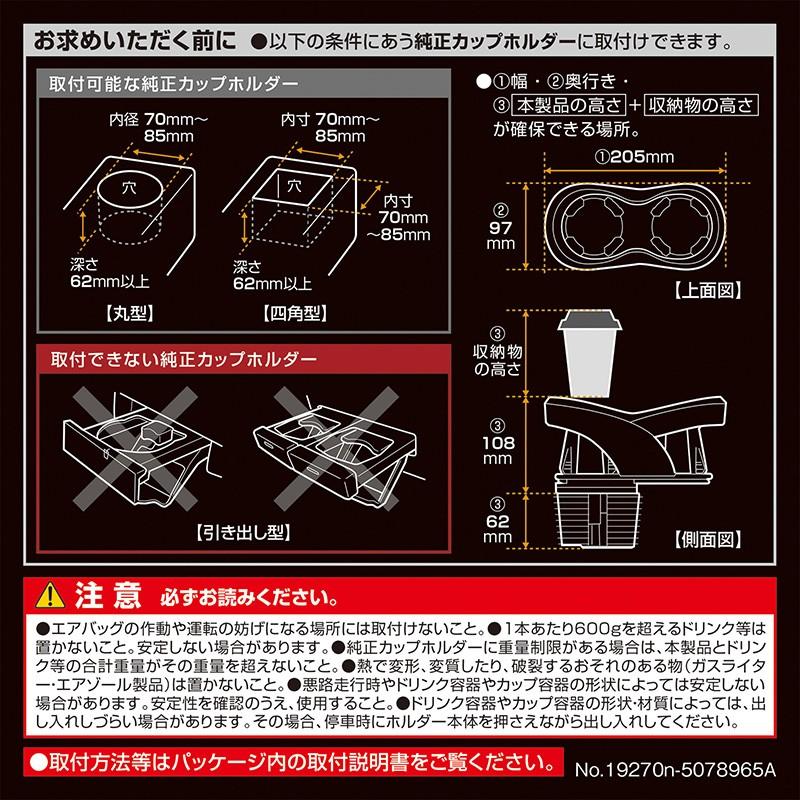 お求めいただく前に ●以下の条件にあう純正カップホルダーに取付けできます。

取付可能な純正カップホルダー

内径 70mm～85mm

穴

深さ 62mm以上

【丸型】

内寸 70mm～85mm

穴

内寸 70mm ～85mm

深さ 62mm以上

【四角型】

取付できない純正カップホルダー

【引き出し型】

●①幅・②奥行き・③本製品の高さ＋収納物の高さが確保できる場所。

①205mm

② 97 mm

【上面図】

③ 収納物の高さ

③ 108 mm

③ 62 mm

【側面図】

注意 必ずお読みください。

●エアバッグの作動や運転の妨げになる場所には取付けないこと。●1本あたり600gを超えるドリンク等は置かないこと。安定しない場合があります。●純正カップホルダーに重量制限がある場合は、本製品とドリンク等の合計重量がその重量を超えないこと。●熱で変形、変質したり、破裂するおそれのある物（ガスライター・エアゾール製品）は置かないこと。●悪路走行時やドリンク容器やカップ容器の形状によっては安定しない場合があります。安定性を確認のうえ、使用すること。●ドリンク容器やカップ容器の形状・材質によっては、出し入れしづらい場合があります。その場合、停車時にホルダー本体を押さえながら出し入れしてください。

●取付方法等はパッケージ内の取付説明書をご覧ください。

No.19270n-5078965A