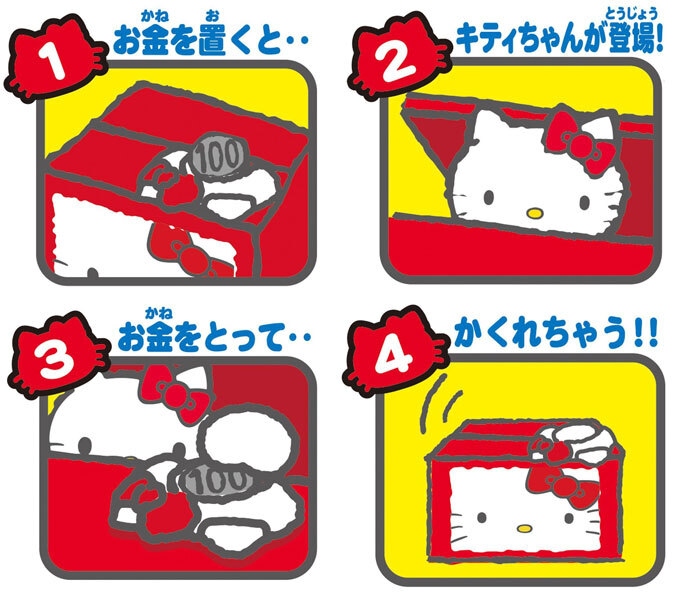 1 お金(かね)を置(お)くと‥

100

2 キティちゃんが登場(とうじょう)!

3 お金(かね)をとって‥

100

4 かくれちゃう!!