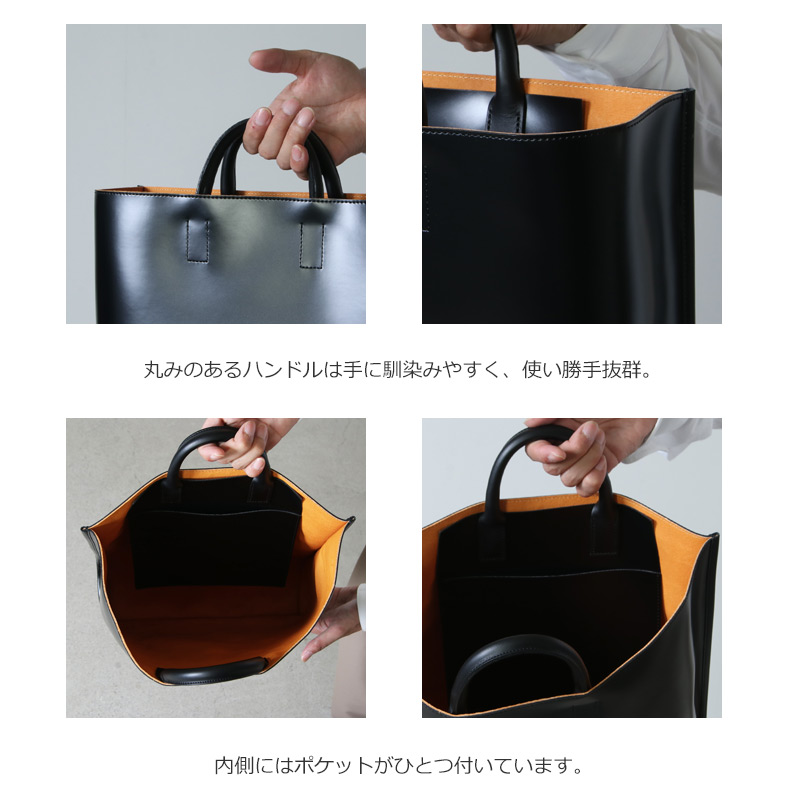 丸みのあるハンドルは手に馴染みやすく、使い勝手抜群。

内側にはポケットがひとつ付いています。