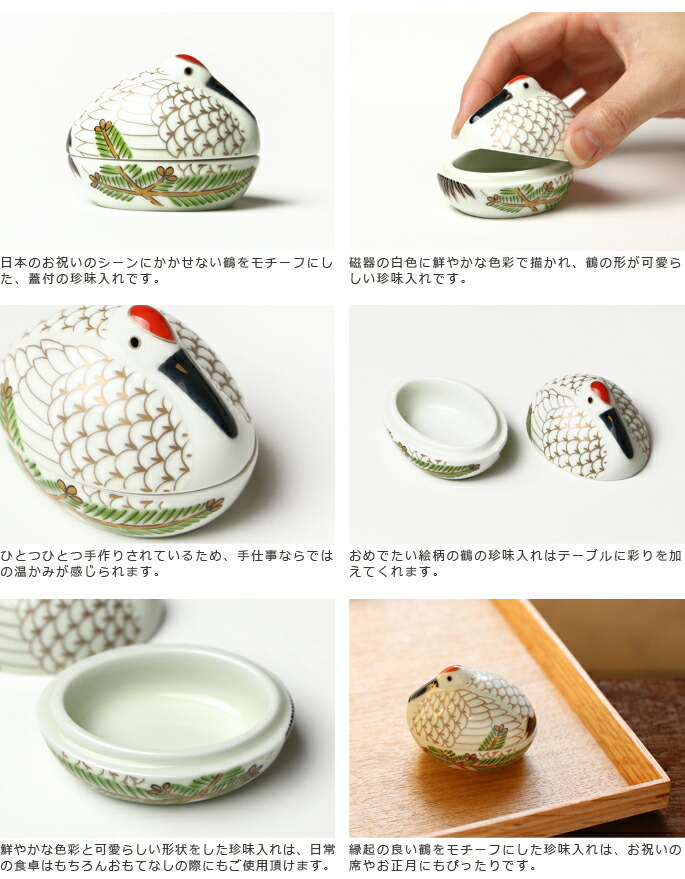 日本のお祝いのシーンにかかせない鶴をモチーフにした、蓋付の珍味入れです。

磁器の白色に鮮やかな色彩で描かれ、鶴の形が可愛らしい珍味入れです。

ひとつひとつ手作りされているため、手仕事ならではの温かみが感じられます。

おめでたい絵柄の鶴の珍味入れはテーブルに彩りを加えてくれます。

鮮やかな色彩と可愛らしい形状をした珍味入れは、日常の食卓はもちろんおもてなしの際にもご使用頂けます。

縁起の良い鶴をモチーフにした珍味入れは、お祝いの席やお正月にもぴったりです。