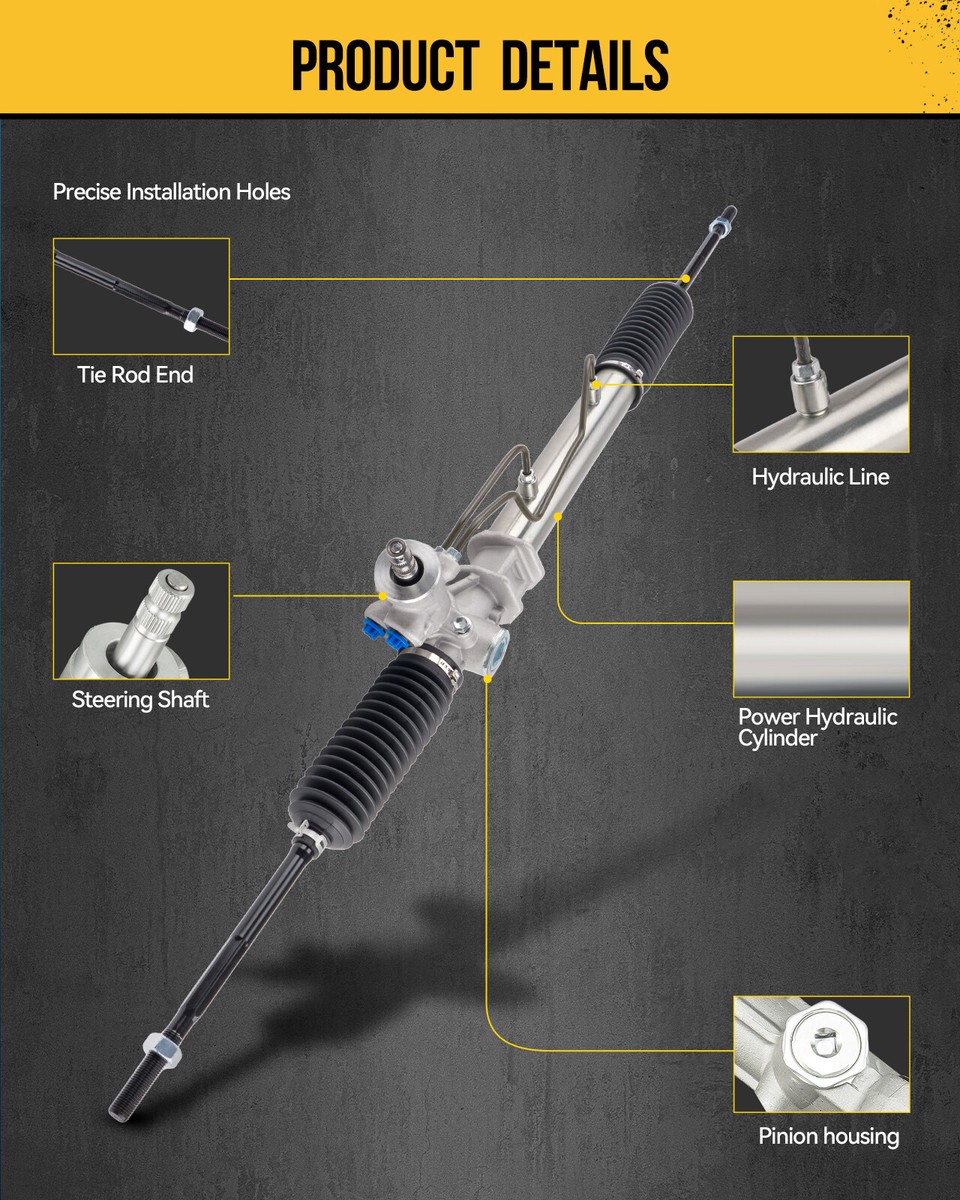 PRODUCT DETAILS

Precise Installation Holes

Tie Rod End

Hydraulic Line

Steering Shaft

Power Hydraulic Cylinder

Pinion housing