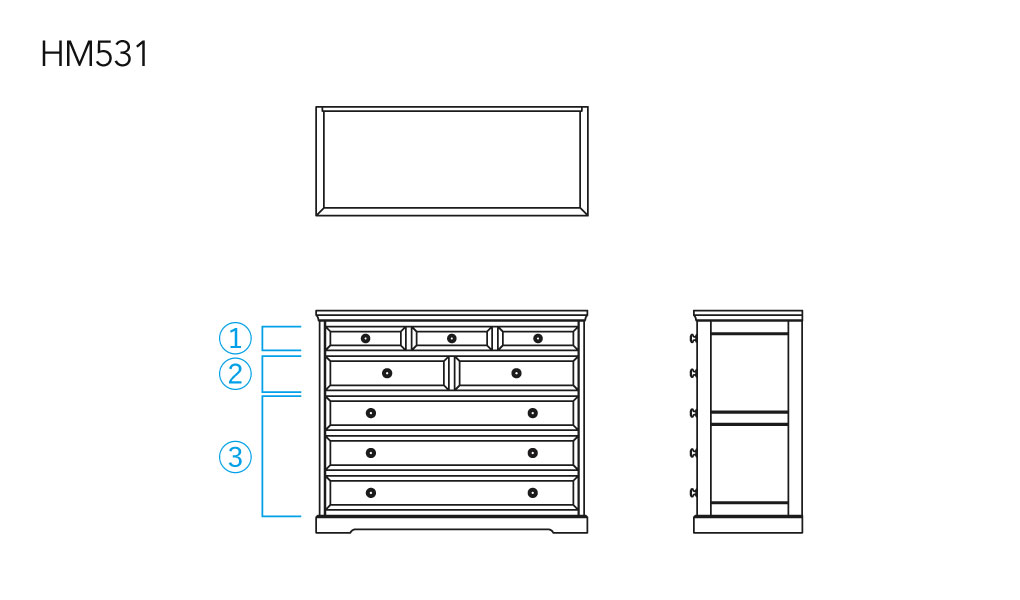 HM531

1
2
3