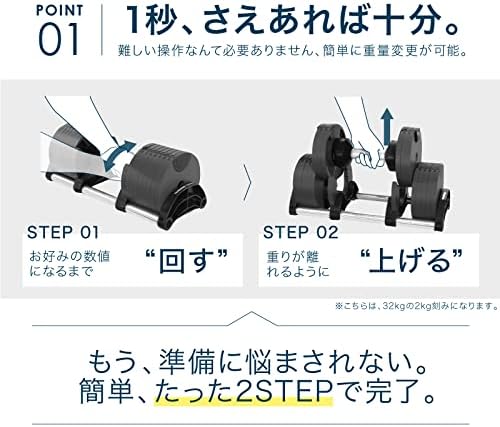 POINT
01

1秒、さえあれば十分。
難しい操作なんて必要ありません、簡単に重量変更が可能。

STEP 01
お好みの数値になるまで
“回す”

STEP 02
重りが離れるように
“上げる”

※こちらは、32kgの2kg刻みになります。

もう、準備に悩まされない。
簡単、たった2STEPで完了。