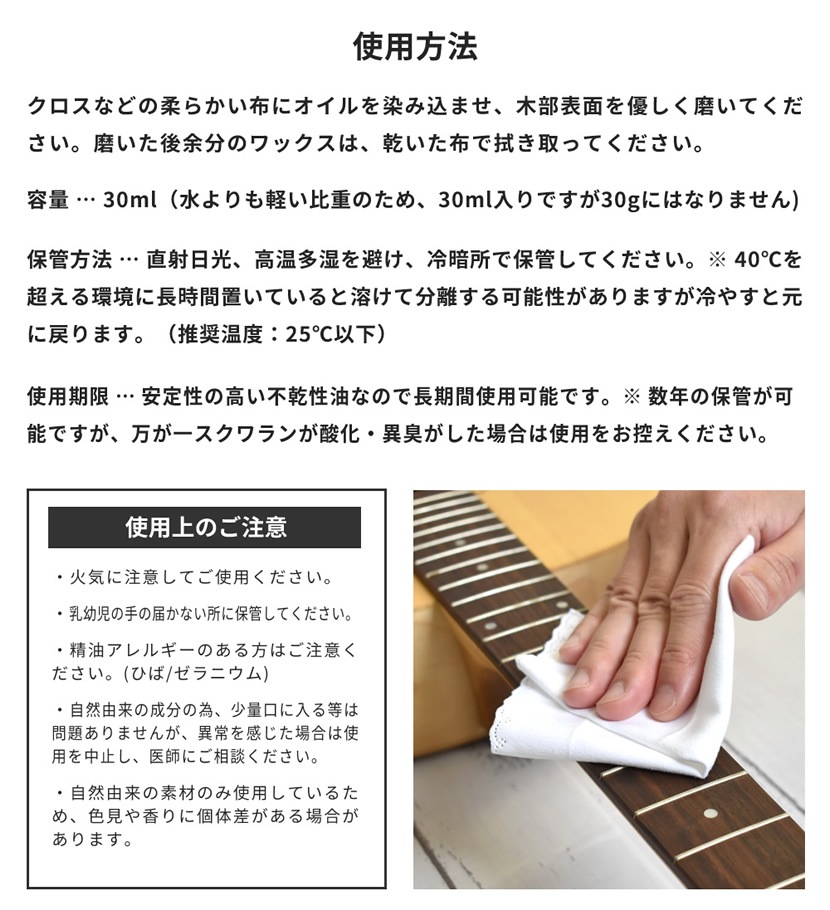 使用方法

クロスなどの柔らかい布にオイルを染み込ませ、木部表面を優しく磨いてください。磨いた後余分のワックスは、乾いた布で拭き取ってください。

容量 … 30ml（水よりも軽い比重のため、30ml入りですが30gにはなりません）

保管方法 … 直射日光、高温多湿を避け、冷暗所で保管してください。※ 40℃を超える環境に長時間置いていると溶けて分離する可能性がありますが冷やすと元に戻ります。（推奨温度：25℃以下）

使用期限 … 安定性の高い不乾性油なので長期間使用可能です。※ 数年の保管が可能ですが、万が一スクワランが酸化・異臭がした場合は使用をお控えください。

使用上のご注意

・火気に注意してご使用ください。

・乳幼児の手の届かない所に保管してください。

・精油アレルギーのある方はご注意ください。(ひば/ゼラニウム)

・自然由来の成分の為、少量口に入る等は問題ありませんが、異常を感じた場合は使用を中止し、医師にご相談ください。

・自然由来の素材のみ使用しているため、色見や香りに個体差がある場合があります。