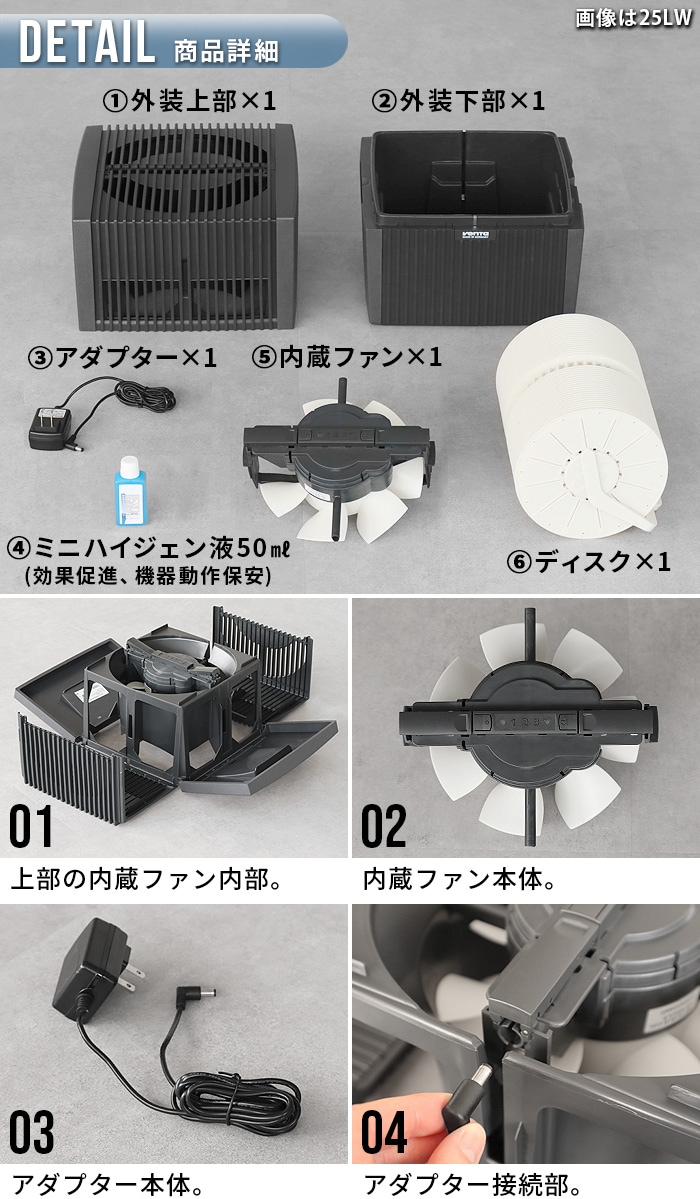 DETAIL 商品詳細

画像は25LW

①外装上部×1

②外装下部×1

venta

③アダプター×1

⑤内蔵ファン×1

④ミニハイジェン液50㎖
(効果促進、機器動作保安)

⑥ディスク×1

01
上部の内蔵ファン内部。

02
内蔵ファン本体。

03
アダプター本体。

04
アダプター接続部。