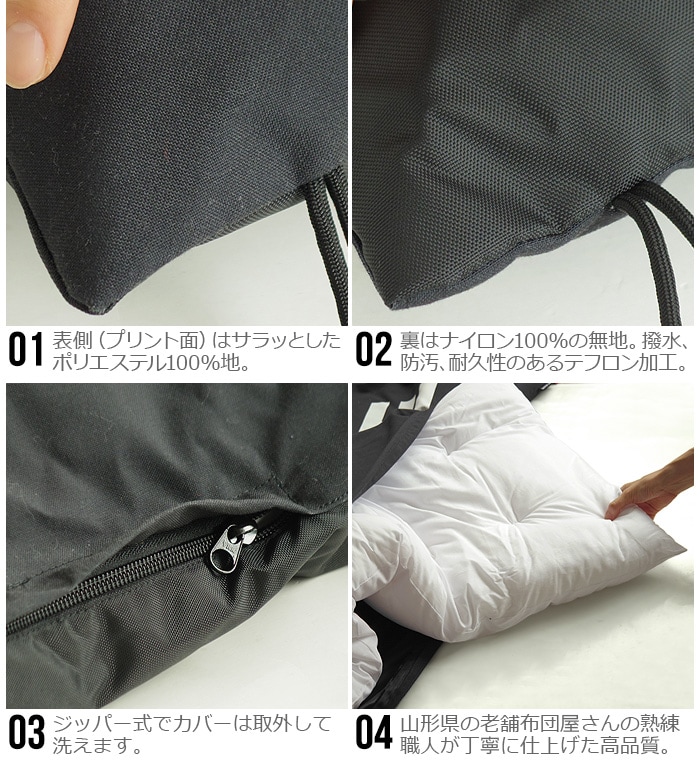 01 表側（プリント面）はサラッとしたポリエステル100%地。

02 裏はナイロン100%の無地。撥水、防汚、耐久性のあるテフロン加工。

03 ジッパー式でカバーは取外して洗えます。

04 山形県の老舗布団屋さんの熟練職人が丁寧に仕上げた高品質。