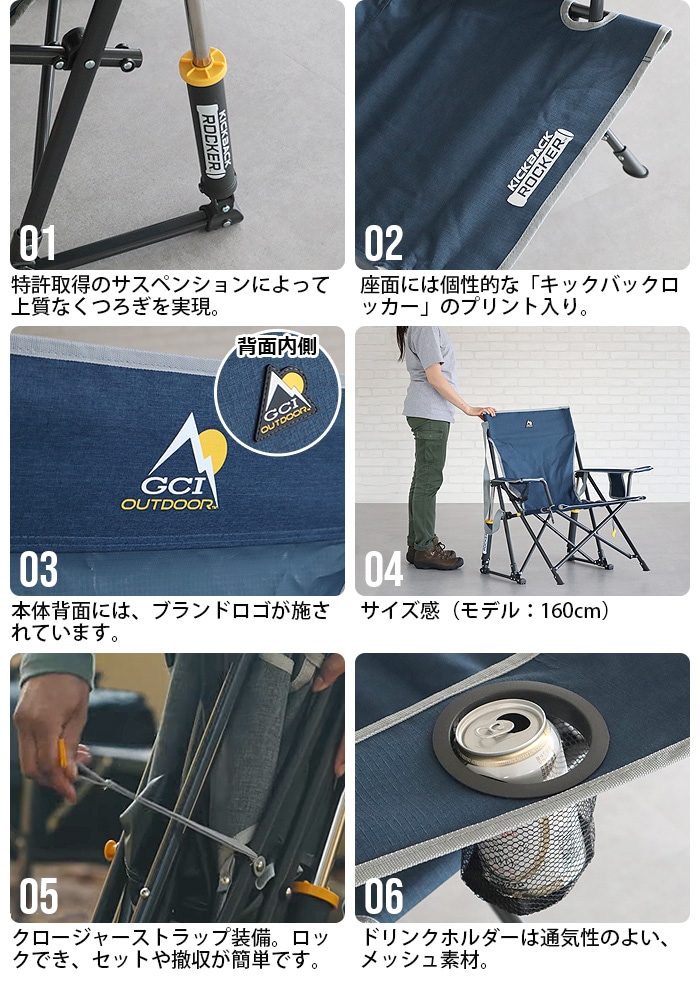 KICKBACK ROCKER

01

特許取得のサスペンションによって上質なくつろぎを実現。

KICKBACK ROCKER

02

座面には個性的な「キックバックロッカー」のプリント入り。

背面内側

GCI OUTDOOR

GCI OUTDOOR

03

本体背面には、ブランドロゴが施されています。

04

サイズ感（モデル：160cm）

05

クロージャーストラップ装備。ロックでき、セットや撤収が簡単です。

06

ドリンクホルダーは通気性のよい、メッシュ素材。