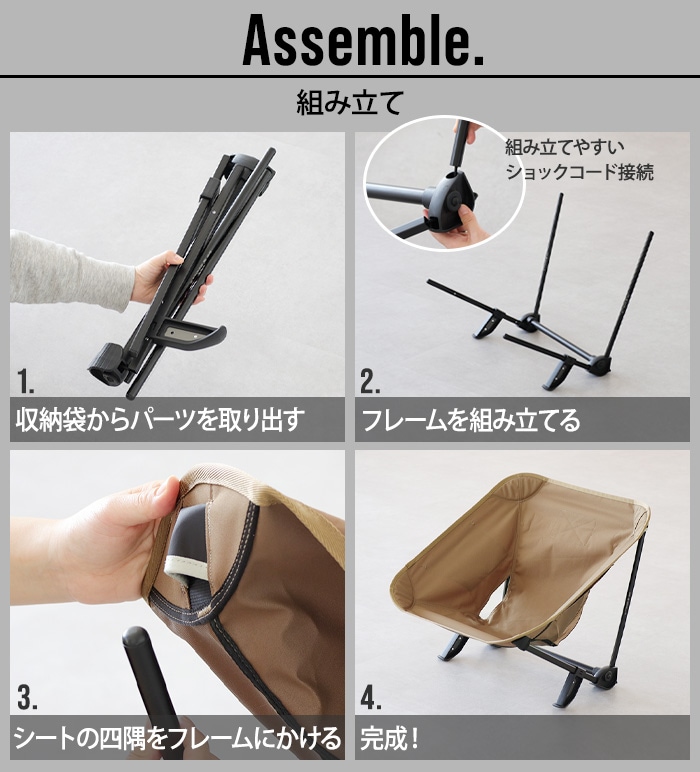 Assemble.

組み立て

1.
収納袋からパーツを取り出す

組み立てやすい
ショックコード接続

2.
フレームを組み立てる

3.
シートの四隅をフレームにかける

4.
完成！