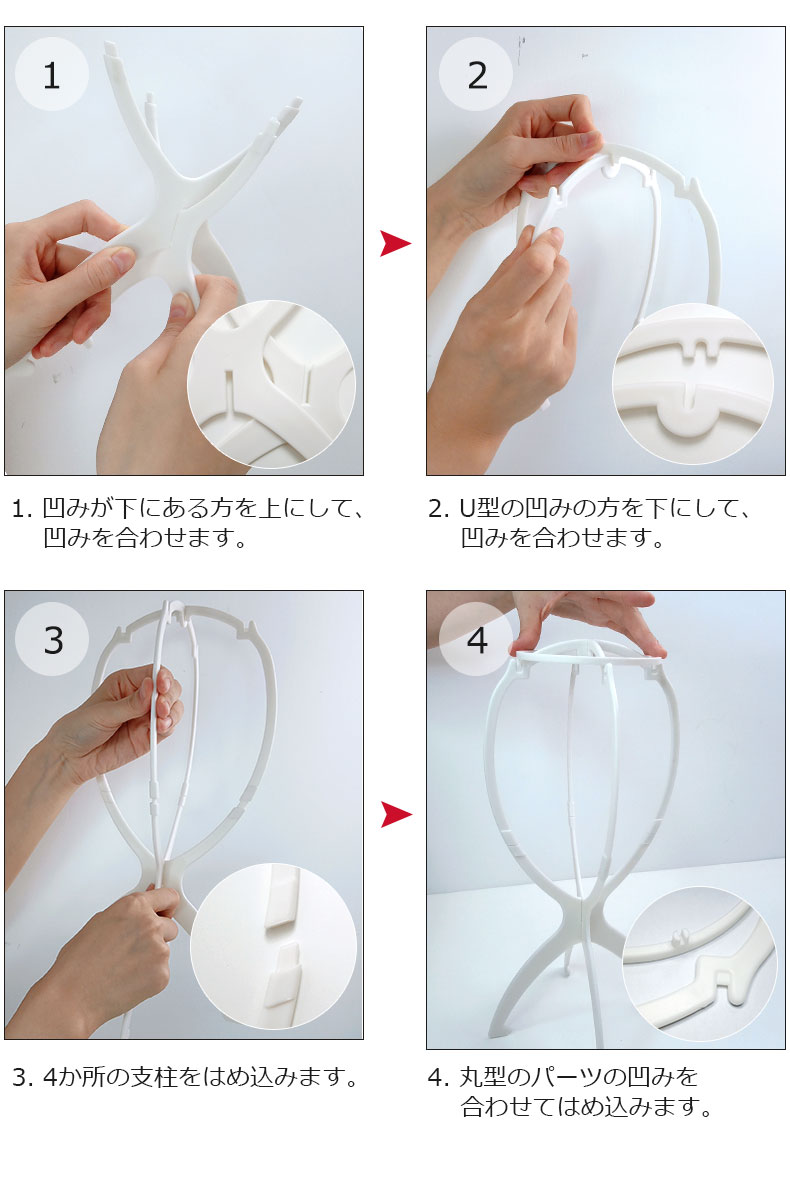 1

1. 凹みが下にある方を上にして、凹みを合わせます。

2

2. U型の凹みの方を下にして、凹みを合わせます。

3

3. 4か所の支柱をはめ込みます。

4

4. 丸型のパーツの凹みを合わせてはめ込みます。