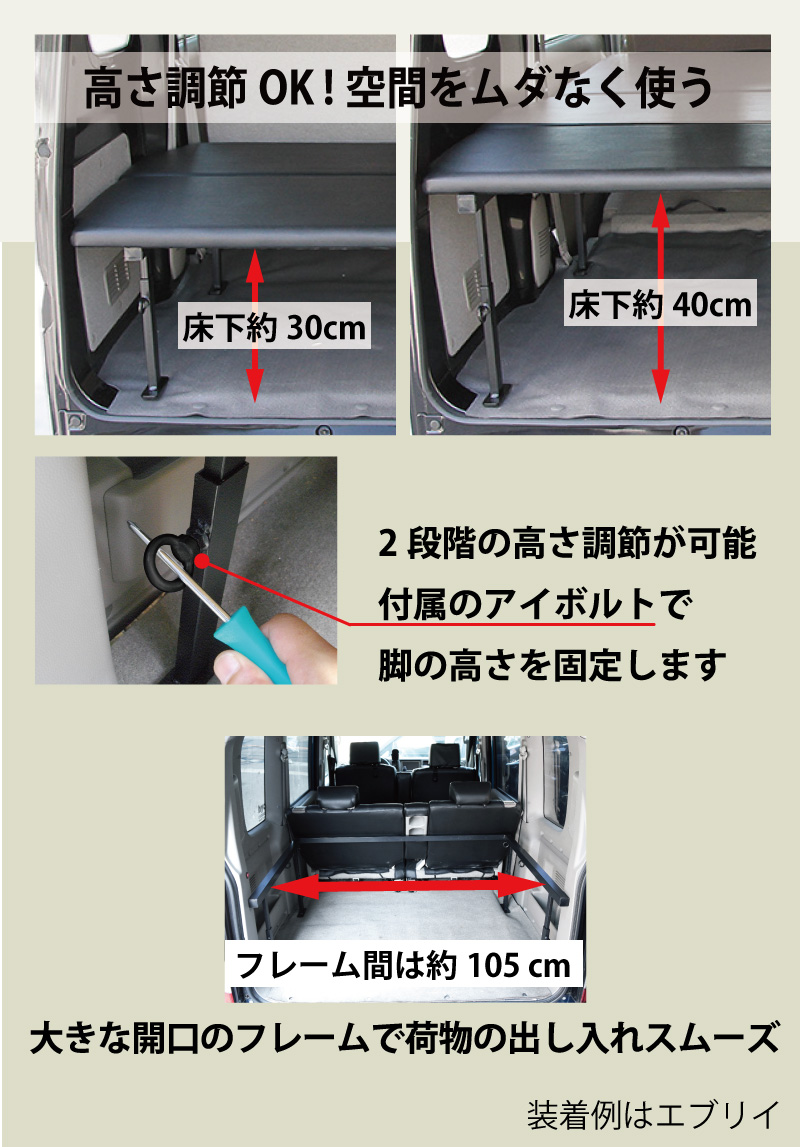 高さ調節 OK！空間をムダなく使う

床下約 30cm

床下約 40cm

2 段階の高さ調節が可能
付属のアイボルトで
脚の高さを固定します

フレーム間は約 105 cm

大きな開口のフレームで荷物の出し入れスムーズ

装着例はエブリイ