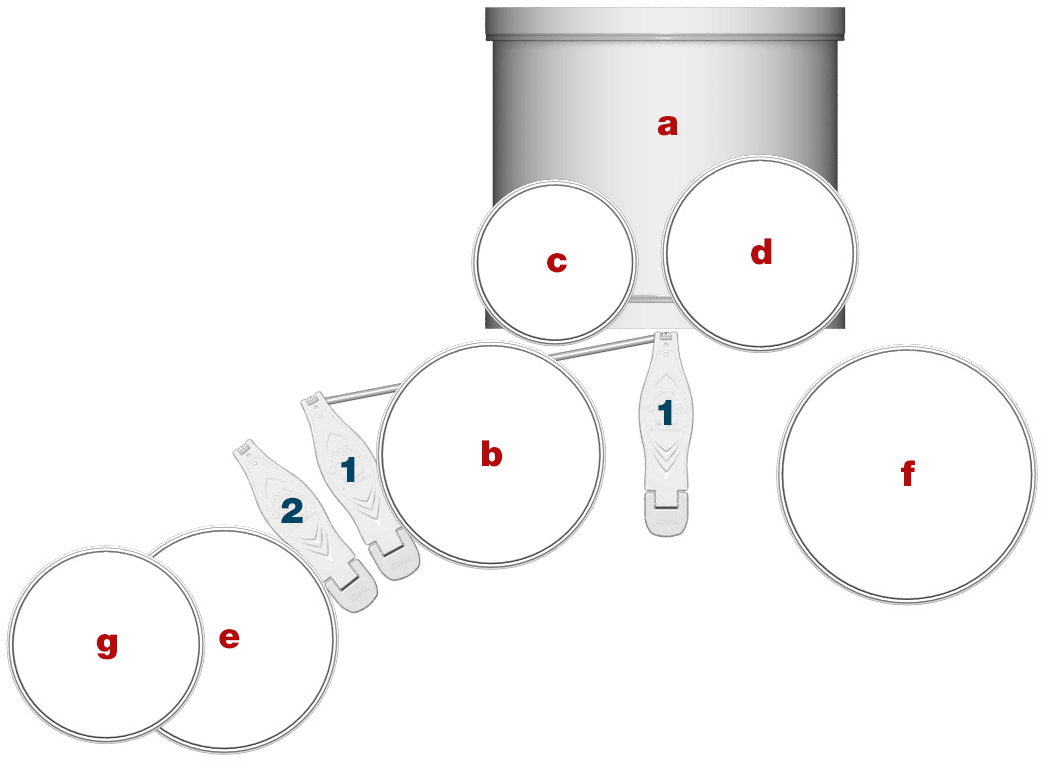 a
c
d
b
1
1
2
f
g
e