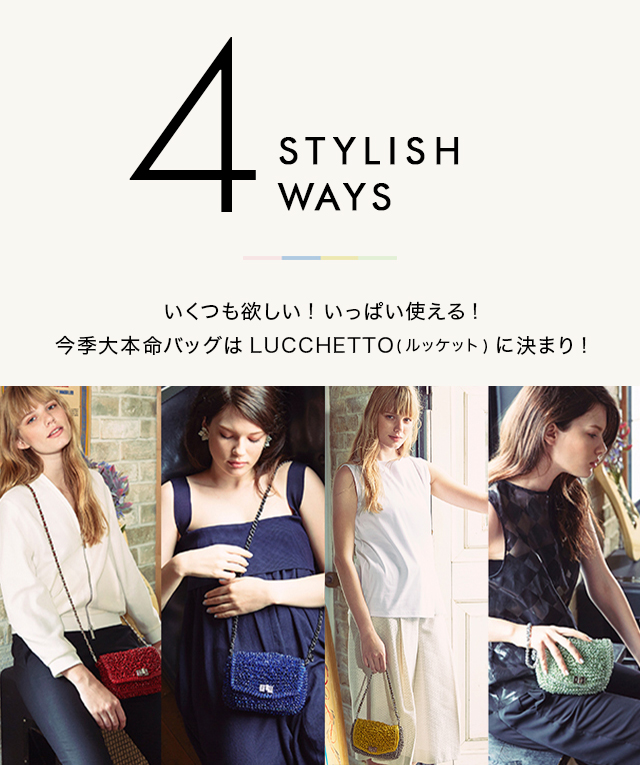 4 STYLISH WAYS

いくつも欲しい！いっぱい使える！
今季大本命バッグは LUCCHETTO(ルッケット) に決まり！