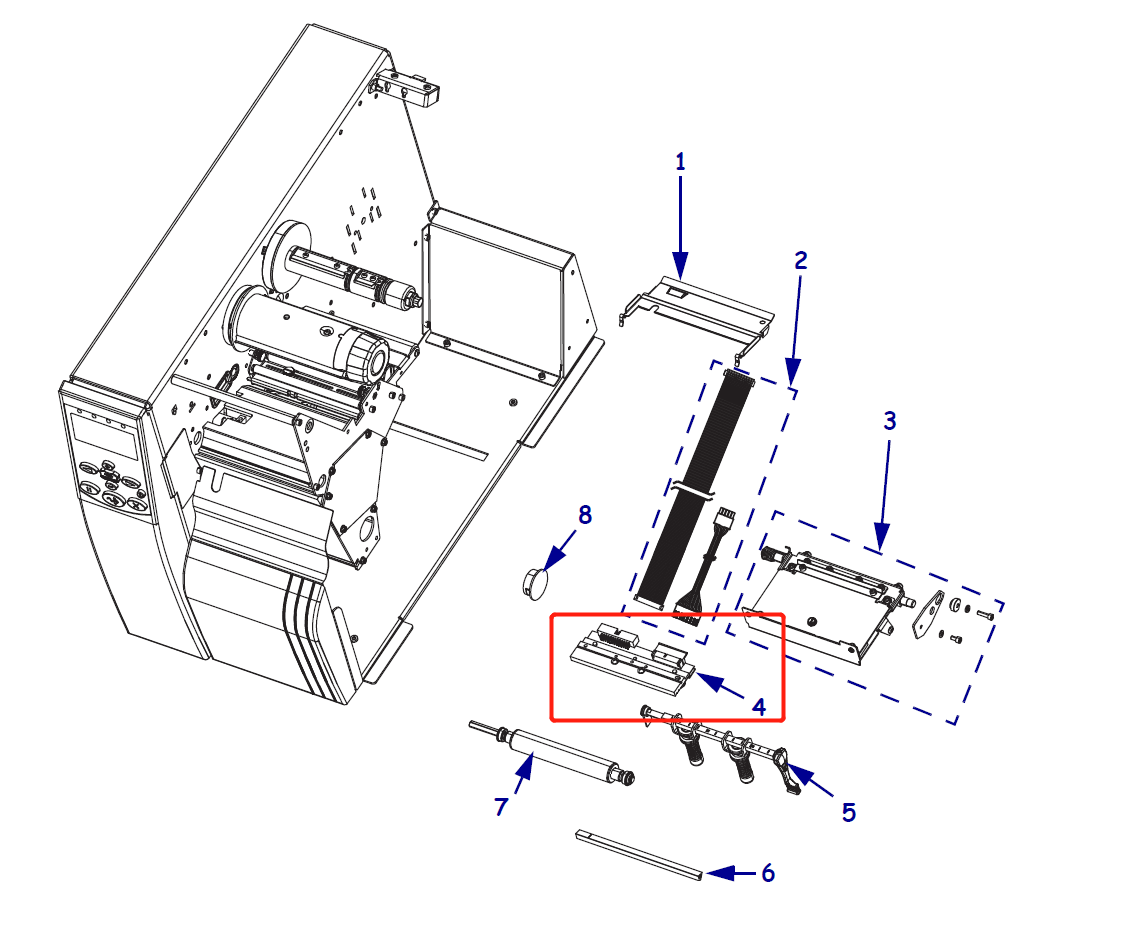 1
2
3
8
4
7
5
6