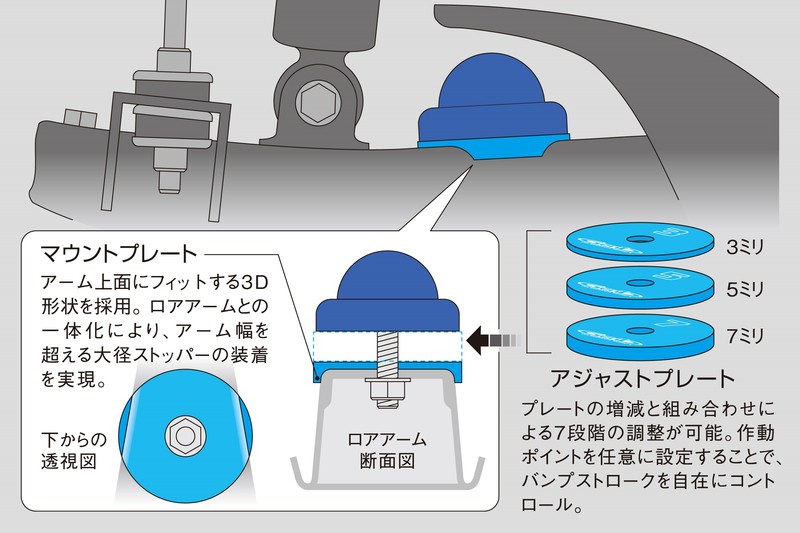 マウントプレート

アーム上面にフィットする3D形状を採用。ロアアームとの一体化により、アーム幅を超える大径ストッパーの装着を実現。

下からの透視図

ロアアーム断面図

3ミリ

5ミリ

7ミリ

アジャストプレート

プレートの増減と組み合わせによる7段階の調整が可能。作動ポイントを任意に設定することで、バンプストロークを自在にコントロール。