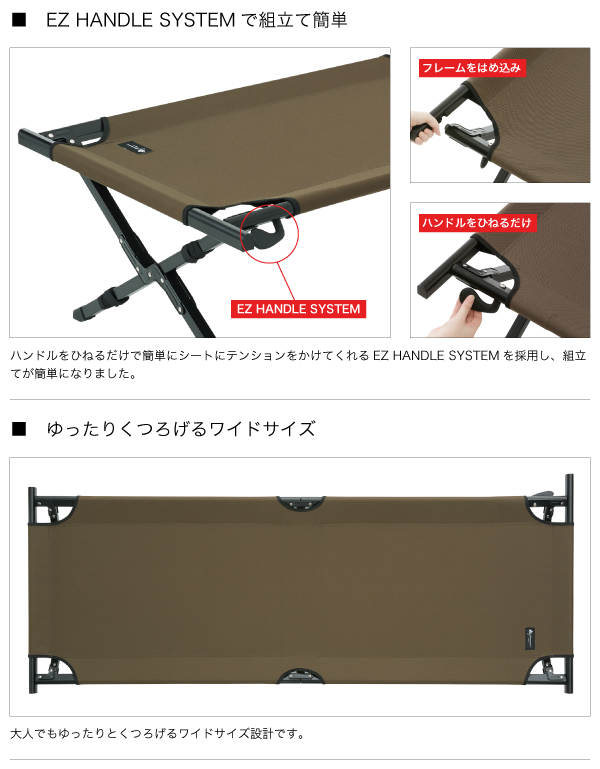 ■ EZ HANDLE SYSTEM で組立て簡単

フレームをはめ込み

ハンドルをひねるだけ

EZ HANDLE SYSTEM

ハンドルをひねるだけで簡単にシートにテンションをかけてくれる EZ HANDLE SYSTEM を採用し、組立てが簡単になりました。

■ ゆったりくつろげるワイドサイズ

大人でもゆったりとくつろげるワイドサイズ設計です。