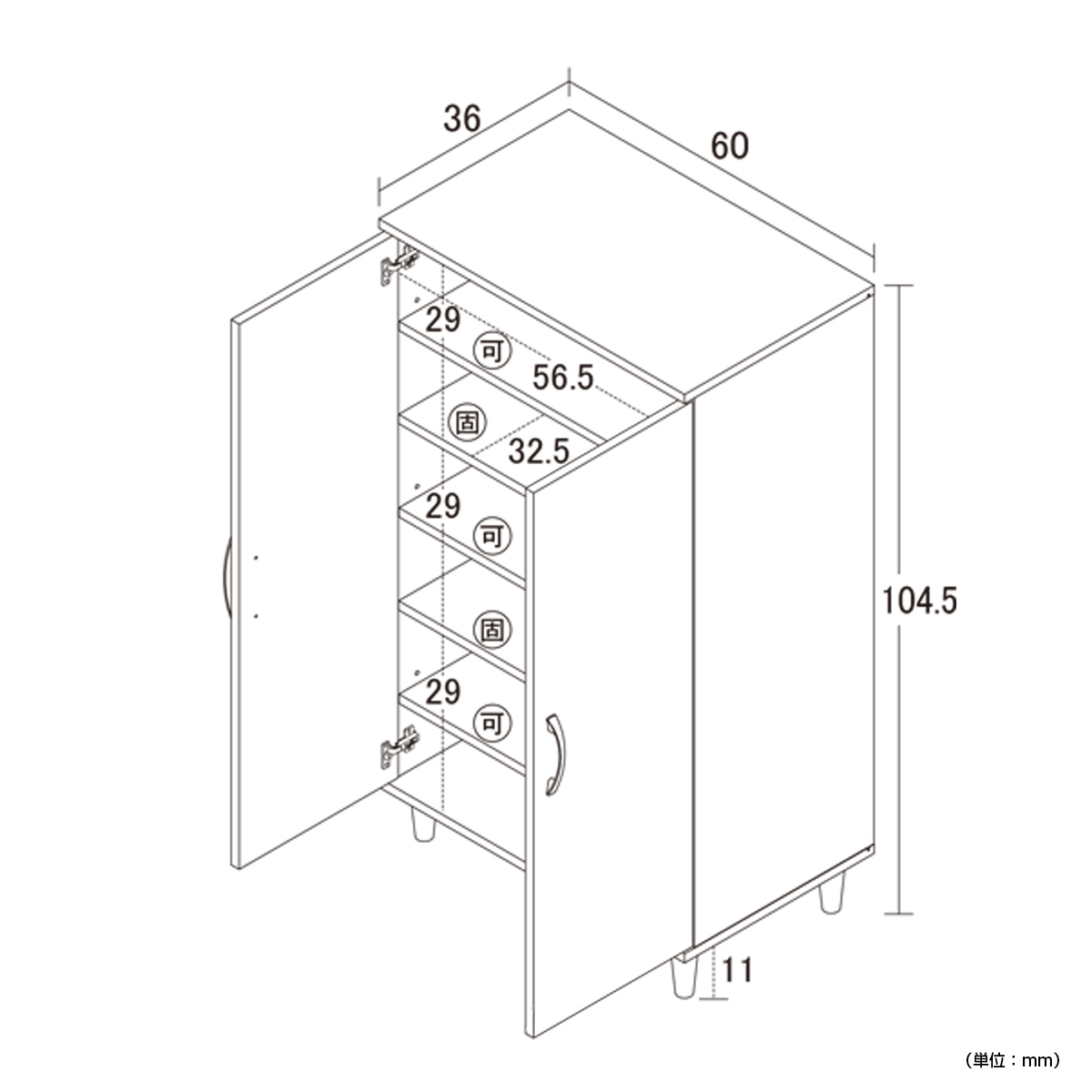 36
60
29
可
56.5
固
32.5
29
可
固
29
可
104.5
11
（単位：mm）