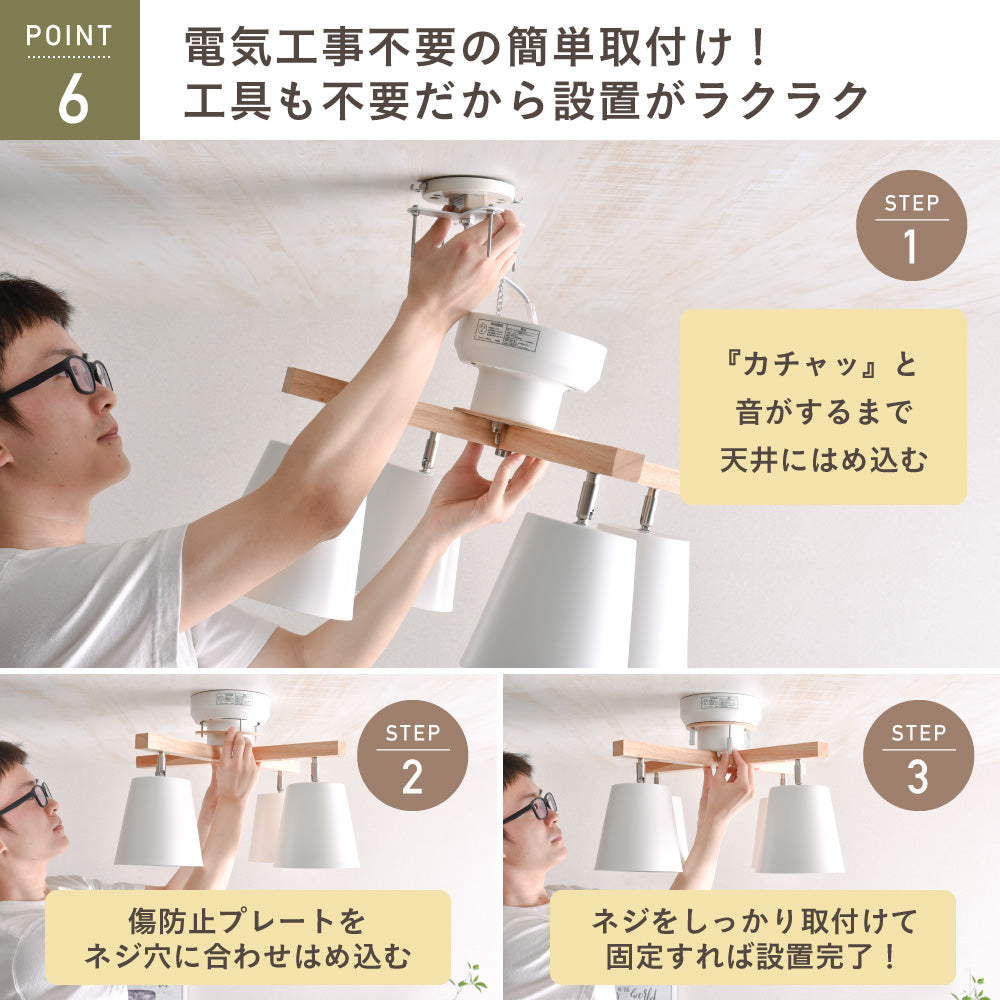 POINT
6

電気工事不要の簡単取付け！
工具も不要だから設置がラクラク

STEP
1

『カチャッ』と
音がするまで
天井にはめ込む

STEP
2

傷防止プレートを
ネジ穴に合わせはめ込む

STEP
3

ネジをしっかり取付けて
固定すれば設置完了！