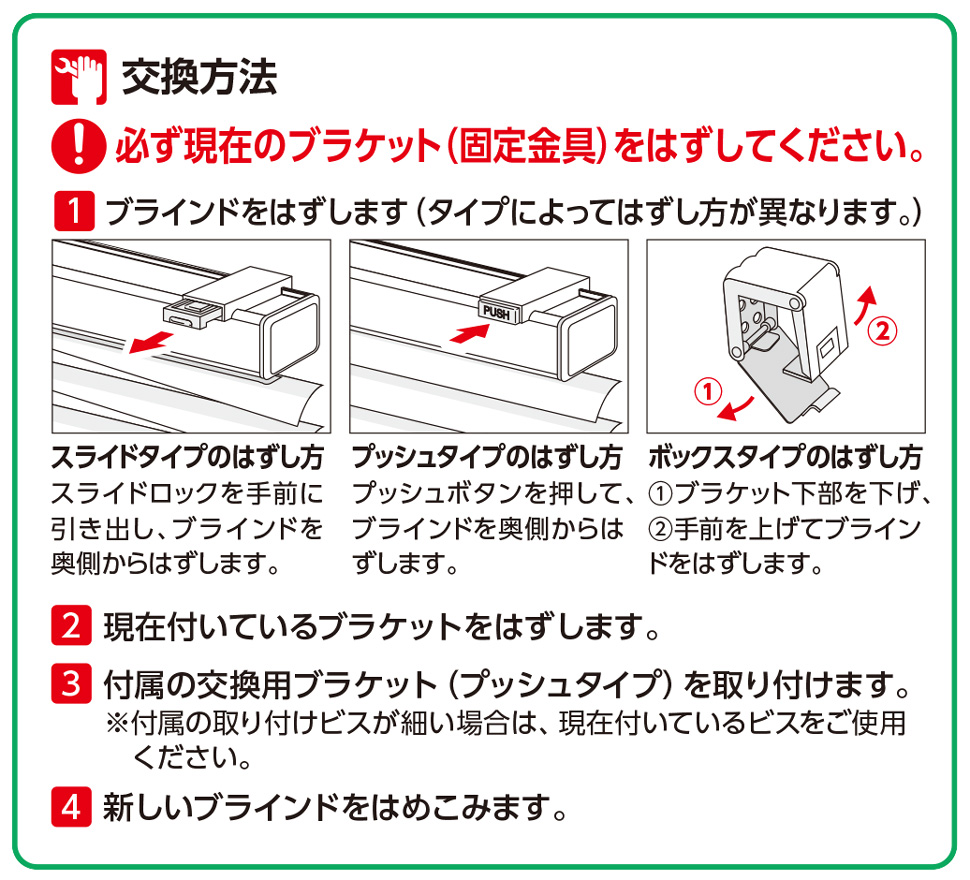 交換方法

必ず現在のブラケット(固定金具)をはずしてください。

1 ブラインドをはずします（タイプによってはずし方が異なります。）

PUSH

①

②

スライドタイプのはずし方
スライドロックを手前に引き出し、ブラインドを奥側からはずします。

プッシュタイプのはずし方
プッシュボタンを押して、ブラインドを奥側からはずします。

ボックスタイプのはずし方
①ブラケット下部を下げ、②手前を上げてブラインドをはずします。

2 現在付いているブラケットをはずします。

3 付属の交換用ブラケット（プッシュタイプ）を取り付けます。
※付属の取り付けビスが細い場合は、現在付いているビスをご使用ください。

4 新しいブラインドをはめこみます。