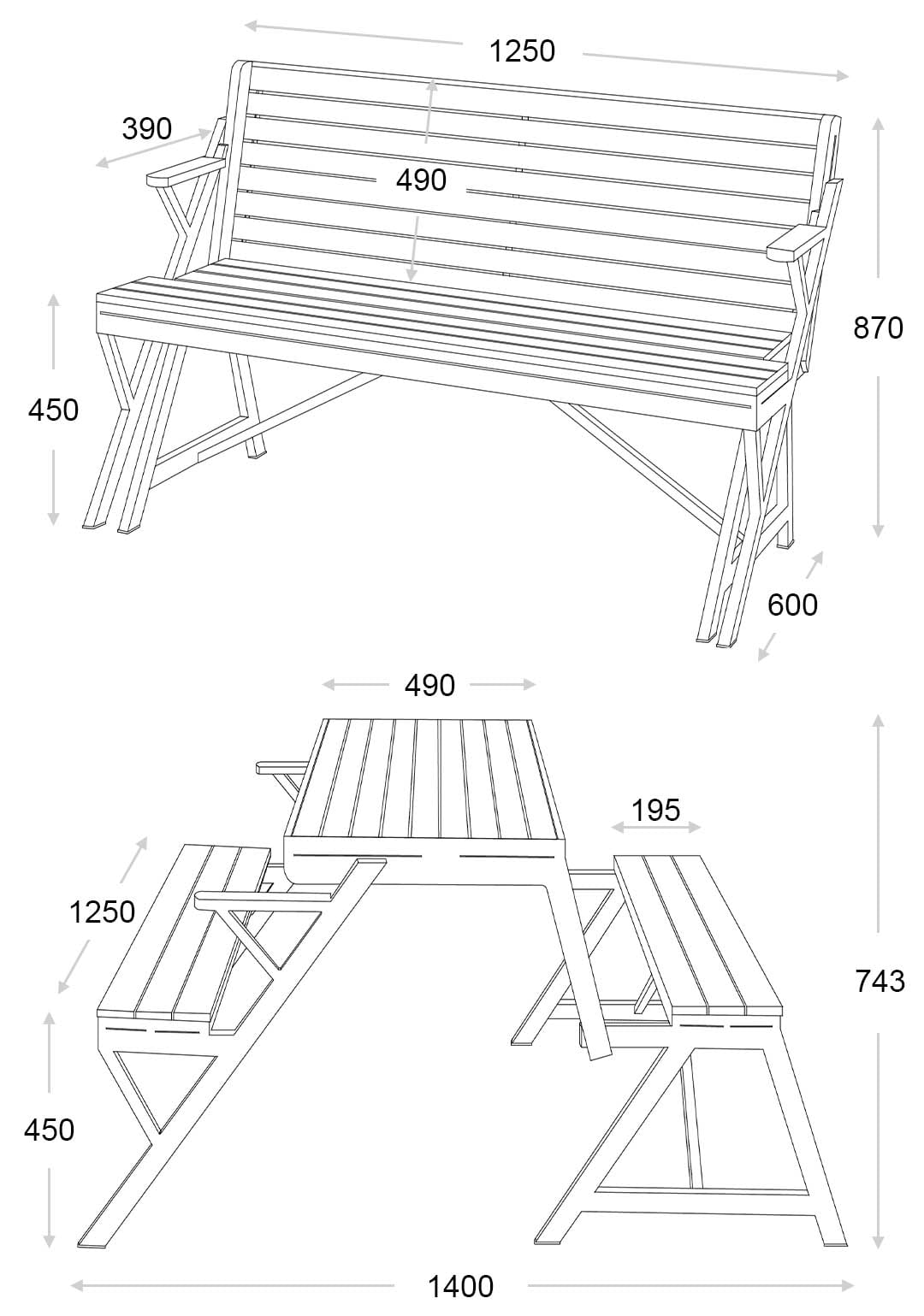 1250
390
490
870
450
600
490
195
1250
743
450
1400