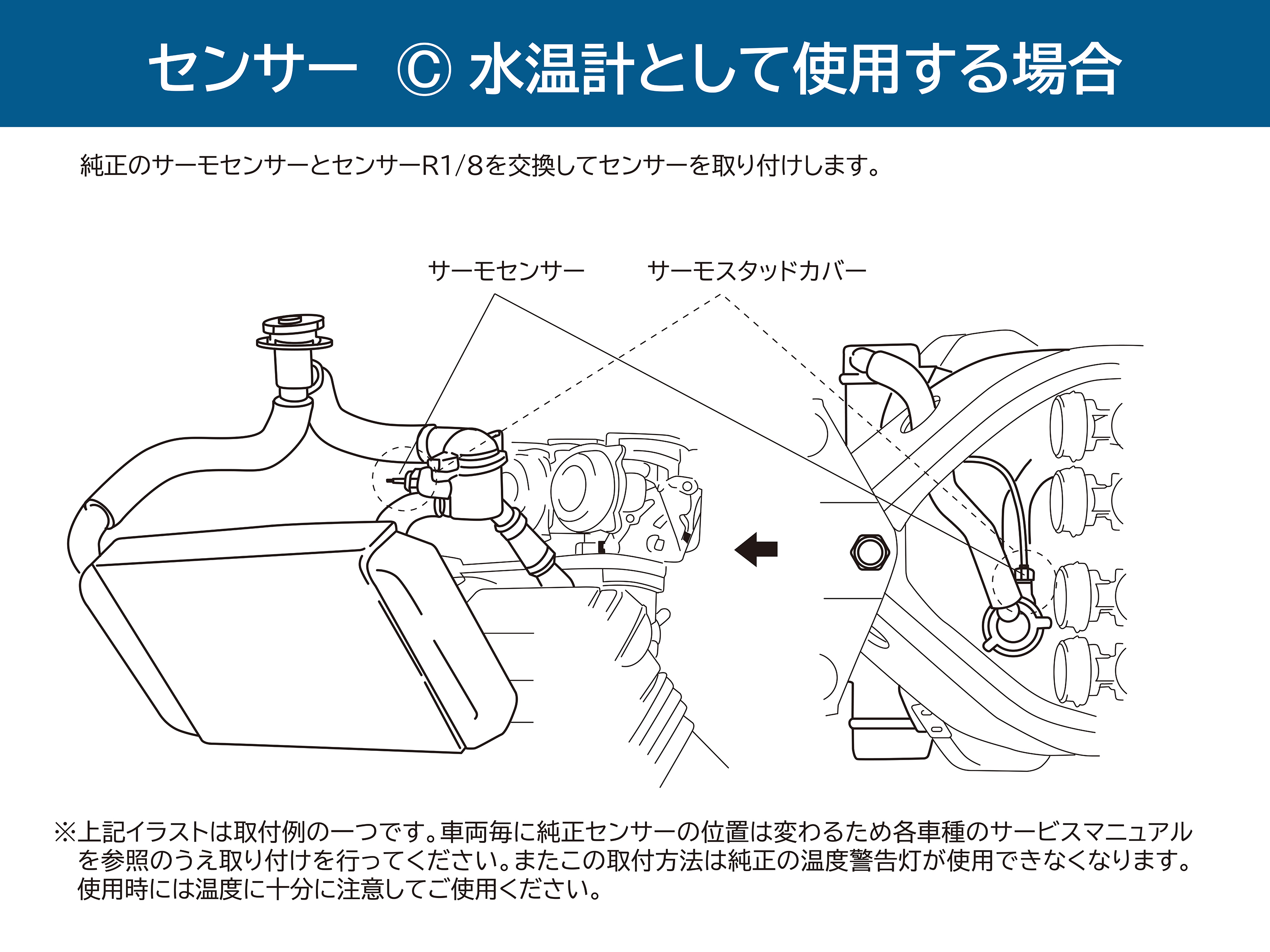 センサー Ⓒ 水温計として使用する場合

純正のサーモセンサーとセンサーR1/8を交換してセンサーを取り付けします。

サーモセンサー

サーモスタッドカバー

※上記イラストは取付例の一つです。車両毎に純正センサーの位置は変わるため各車種のサービスマニュアルを参照のうえ取り付けを行ってください。またこの取付方法は純正の温度警告灯が使用できなくなります。使用時には温度に十分に注意してご使用ください。