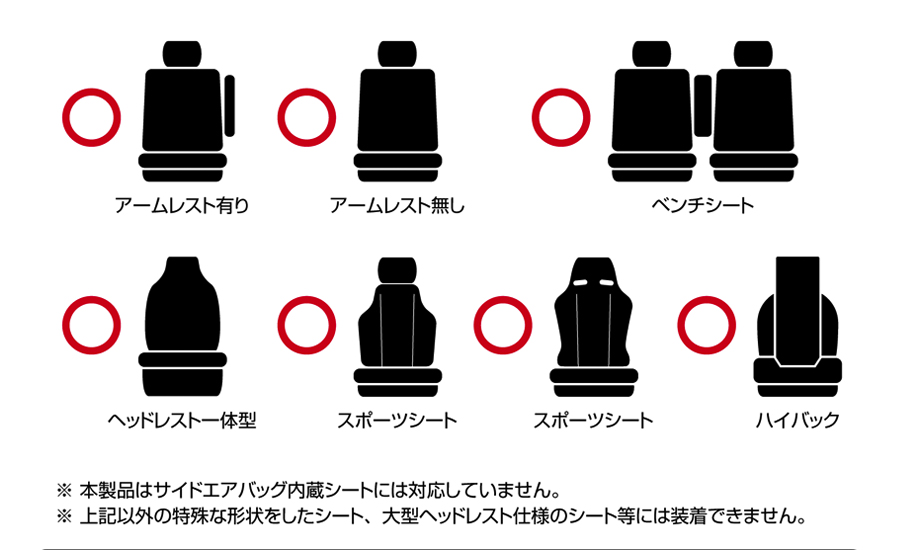 アームレスト有り

アームレスト無し

ベンチシート

ヘッドレスト一体型

スポーツシート

スポーツシート

ハイバック

※ 本製品はサイドエアバッグ内蔵シートには対応していません。
※ 上記以外の特殊な形状をしたシート、大型ヘッドレスト仕様のシート等には装着できません。