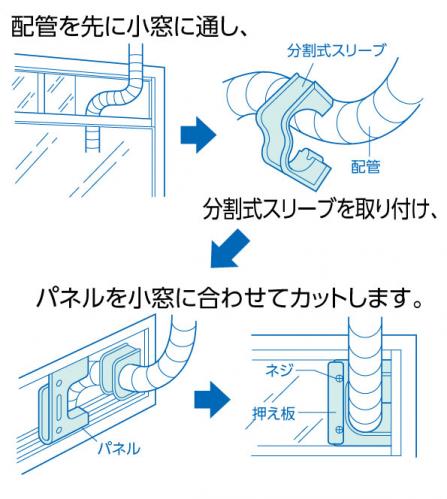 配管を先に小窓に通し、

分割式スリーブ

配管

分割式スリーブを取り付け、

パネルを小窓に合わせてカットします。

パネル

ネジ

押え板