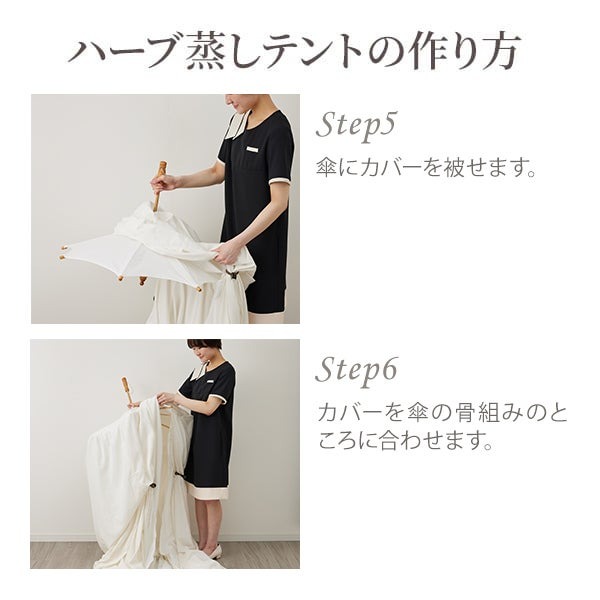 ハーブ蒸しテントの作り方

Step5

傘にカバーを被せます。

Step6

カバーを傘の骨組みのところに合わせます。