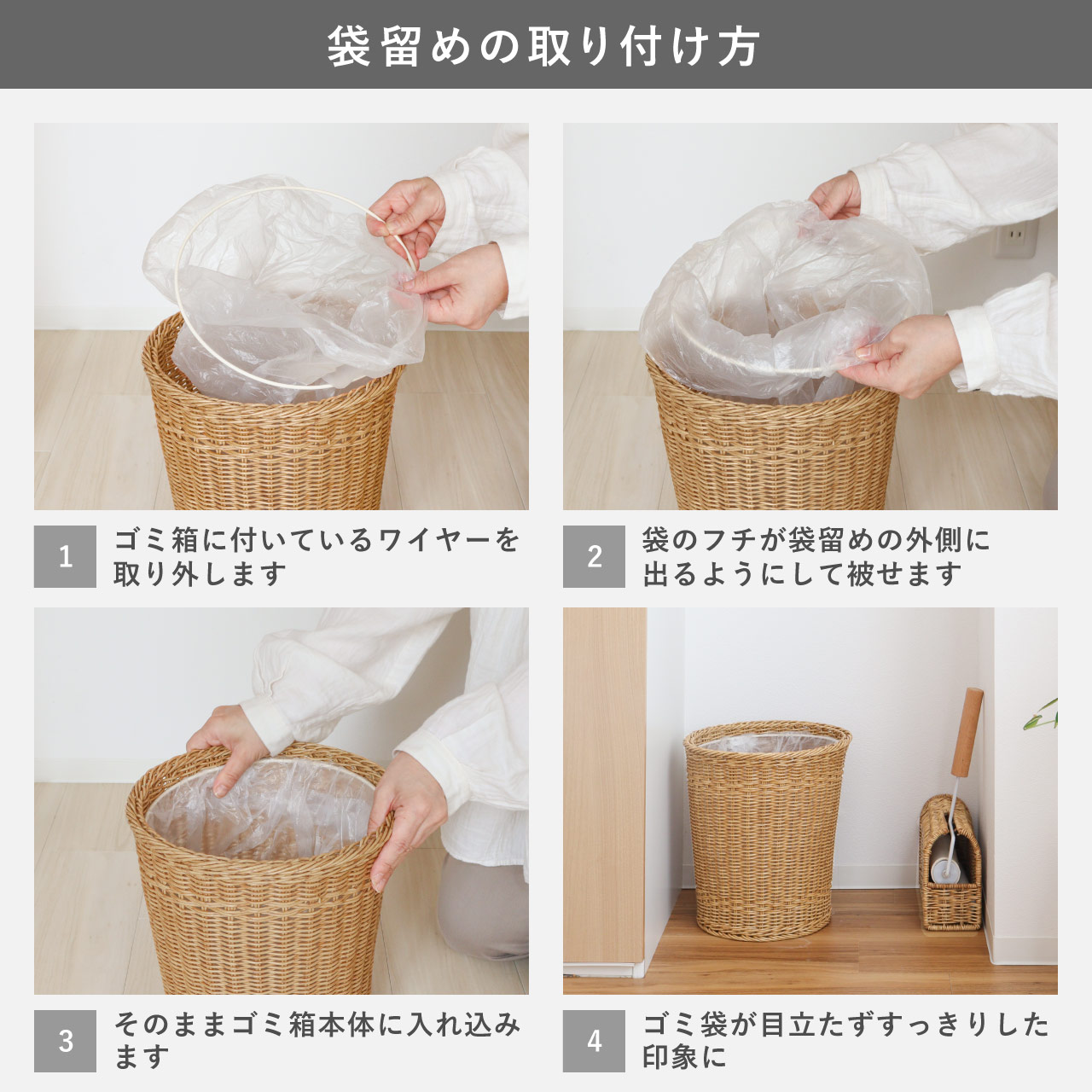 袋留めの取り付け方

1
ゴミ箱に付いているワイヤーを取り外します

2
袋のフチが袋留めの外側に出るようにして被せます

3
そのままゴミ箱本体に入れ込みます

4
ゴミ袋が目立たずすっきりした印象に