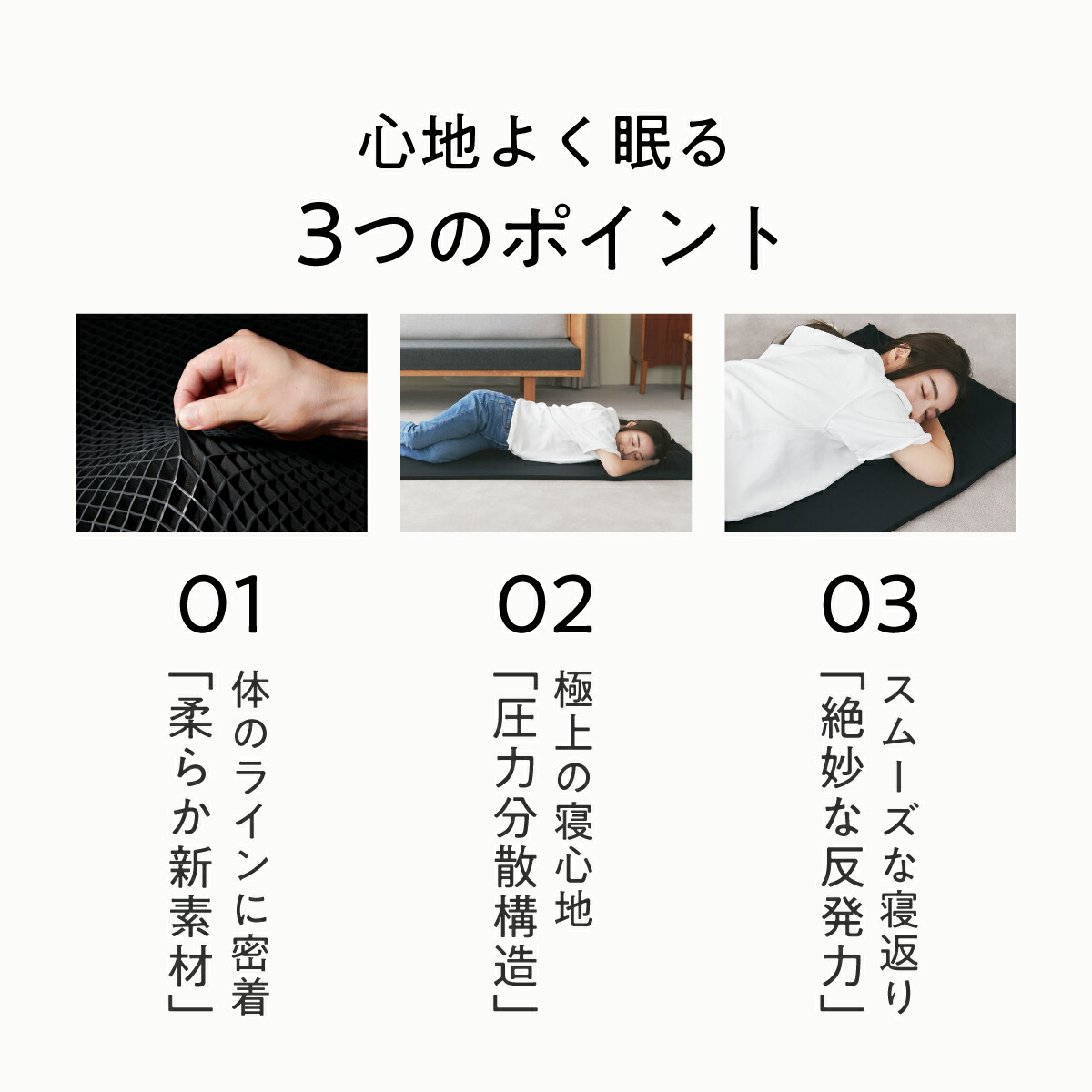 心地よく眠る
3つのポイント

01
体のラインに密着
「柔らか新素材」

02
極上の寝心地
「圧力分散構造」

03
スムーズな寝返り
「絶妙な反発力」