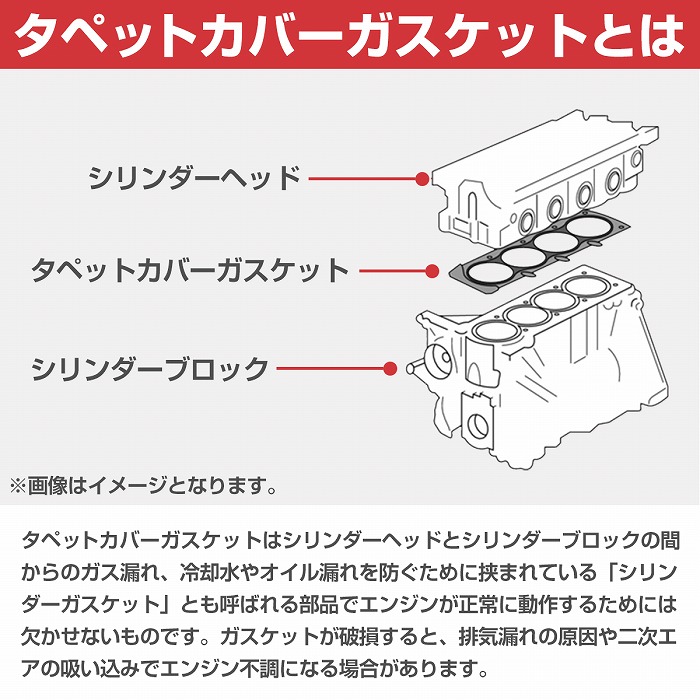 タペットカバーガスケットとは

シリンダーヘッド

タペットカバーガスケット

シリンダーブロック

※画像はイメージとなります。

タペットカバーガスケットはシリンダーヘッドとシリンダーブロックの間からのガス漏れ、冷却水やオイル漏れを防ぐために挟まれている「シリンダーガスケット」とも呼ばれる部品でエンジンが正常に動作するためには欠かせないものです。ガスケットが破損すると、排気漏れの原因や二次エアの吸い込みでエンジン不調になる場合があります。