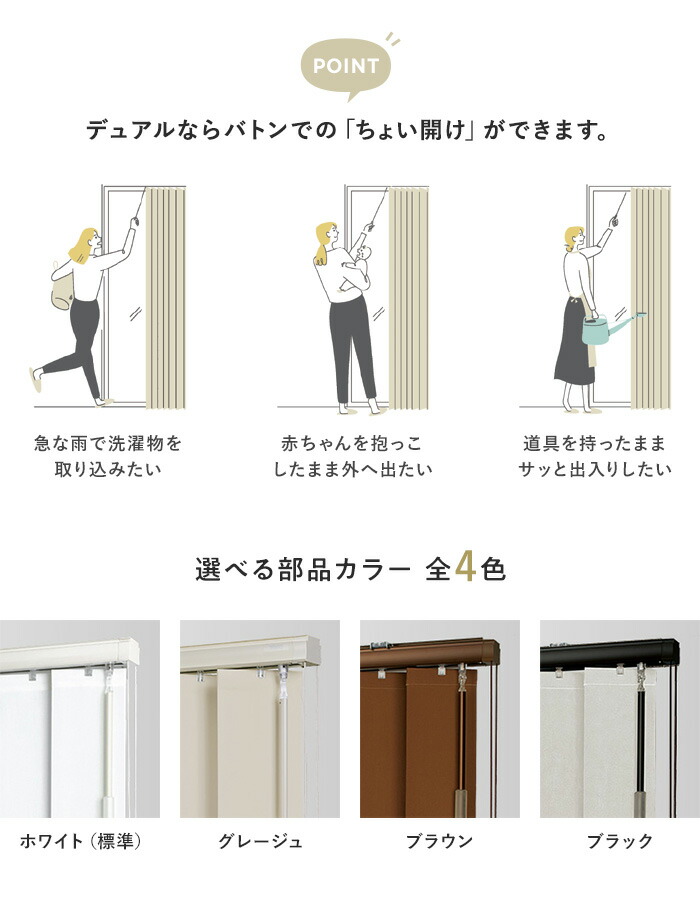 POINT

デュアルならバトンでの「ちょい開け」ができます。

急な雨で洗濯物を取り込みたい

赤ちゃんを抱っこしたまま外へ出たい

道具を持ったままサッと出入りしたい

選べる部品カラー 全4色

ホワイト（標準）

グレージュ

ブラウン

ブラック