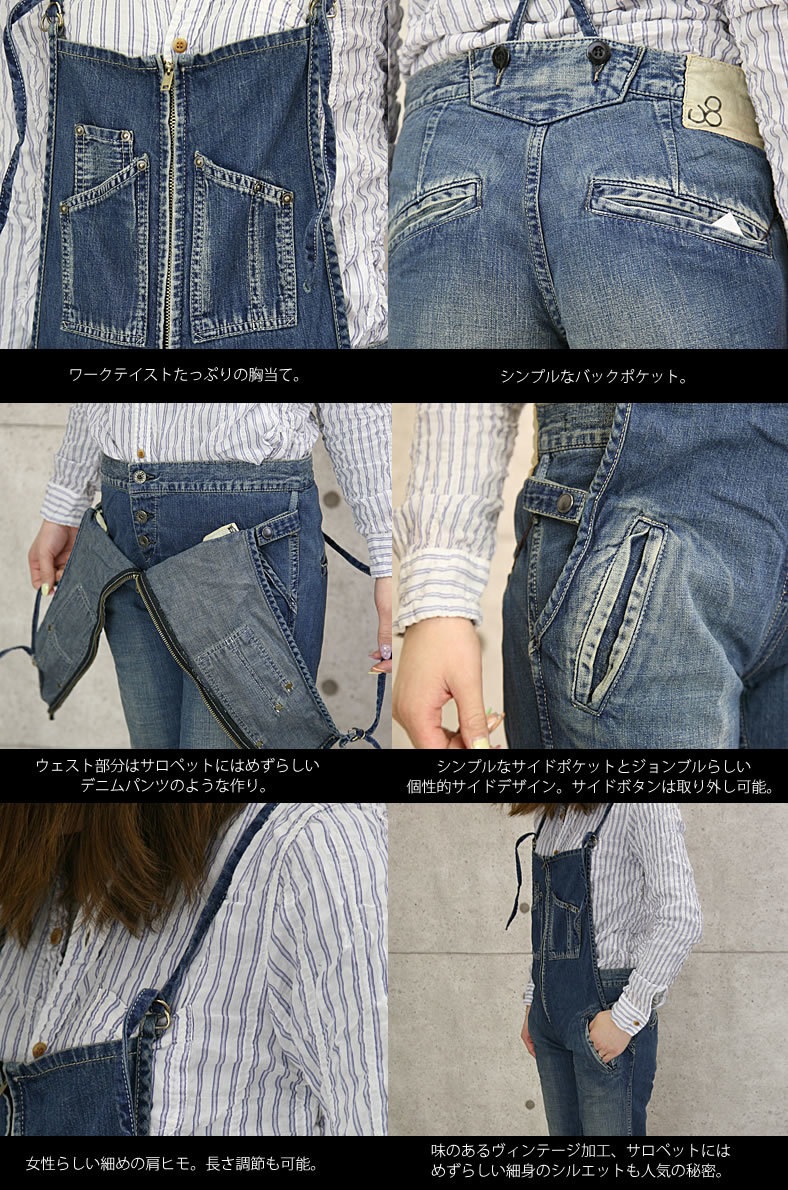 ワークテイストたっぷりの胸当て。

シンプルなバックポケット。

ウェスト部分はサロペットにはめずらしいデニムパンツのような作り。

シンプルなサイドポケットとジョンブルらしい個性的サイドデザイン。サイドボタンは取り外し可能。

女性らしい細めの肩ヒモ。長さ調節も可能。

味のあるヴィンテージ加工、サロペットにはめずらしい細身のシルエットも人気の秘密。