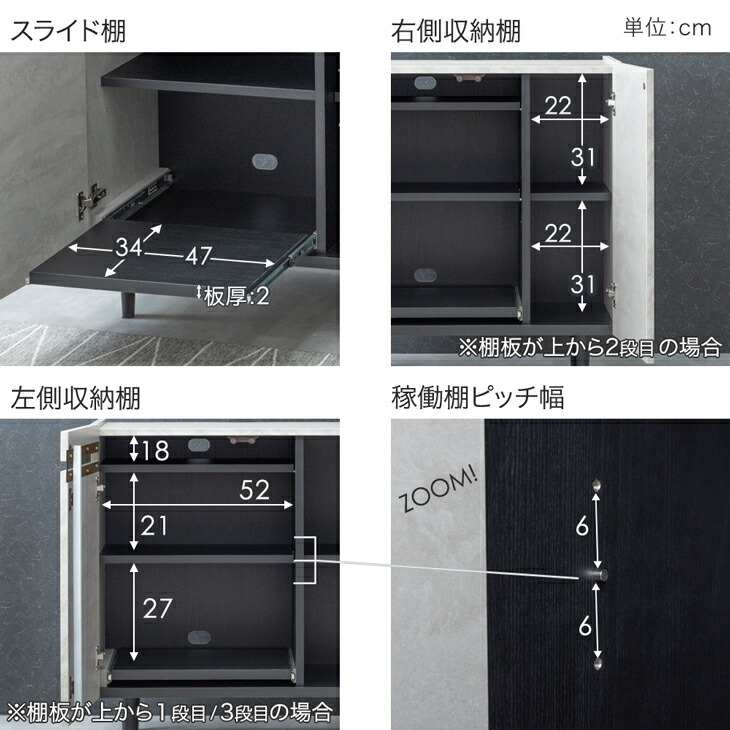 スライド棚

34

47

板厚:2

右側収納棚

単位:cm

22

31

22

31

※棚板が上から2段目の場合

左側収納棚

18

52

21

27

※棚板が上から1段目/3段目の場合

稼働棚ピッチ幅

ZOOM!

6

6