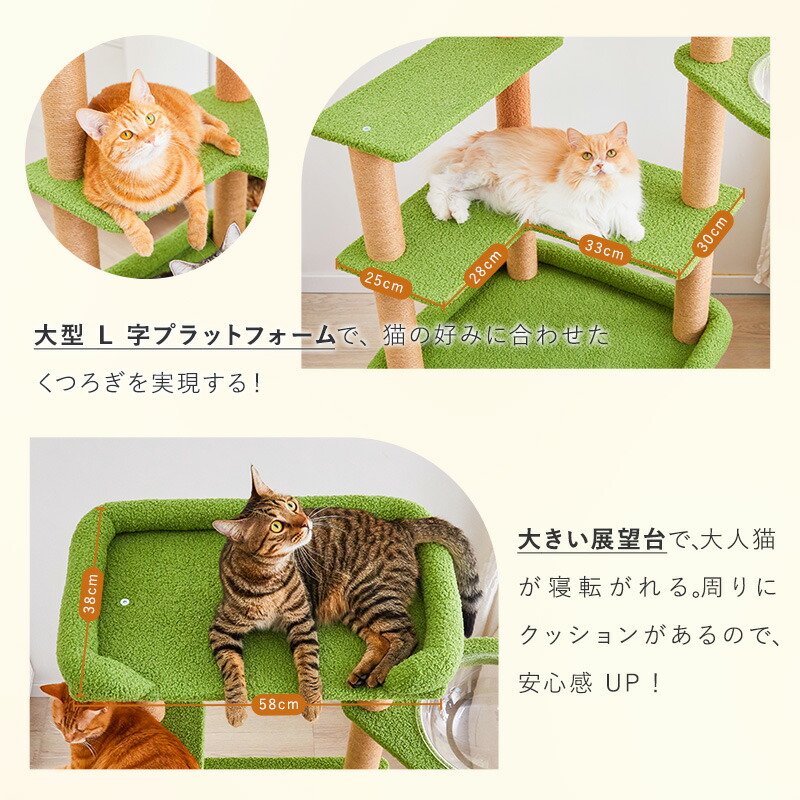 25cm

28cm

33cm

30cm

大型 L 字プラットフォームで、猫の好みに合わせたくつろぎを実現する！

38cm

58cm

大きい展望台で､大人猫が寝転がれる｡周りにクッションがあるので、安心感 UP！