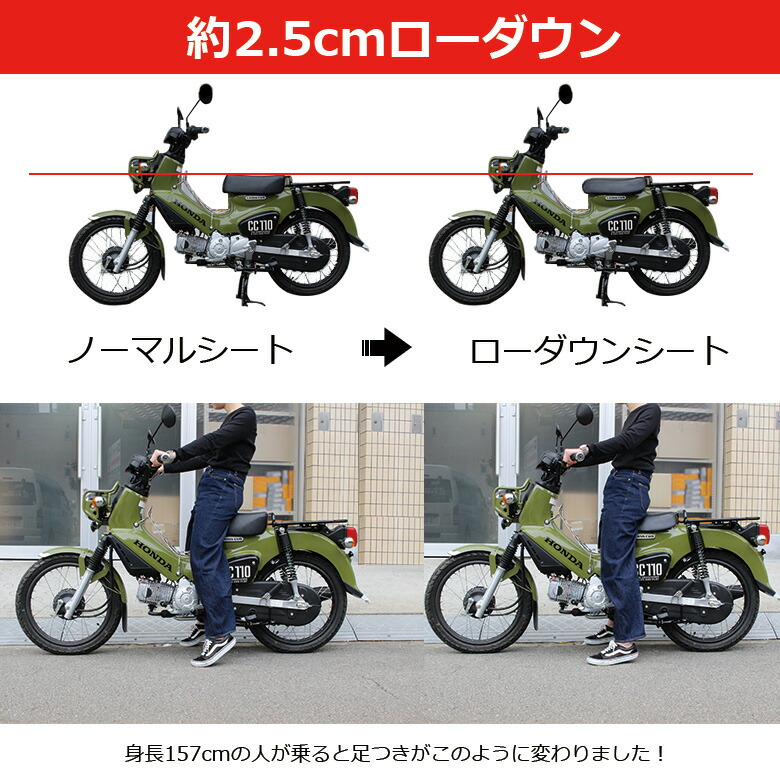 約2.5cmローダウン

HONDA CC110

HONDA CC110

ノーマルシート

ローダウンシート

HONDA CC110

HONDA CC110

身長157cmの人が乗ると足つきがこのように変わりました！